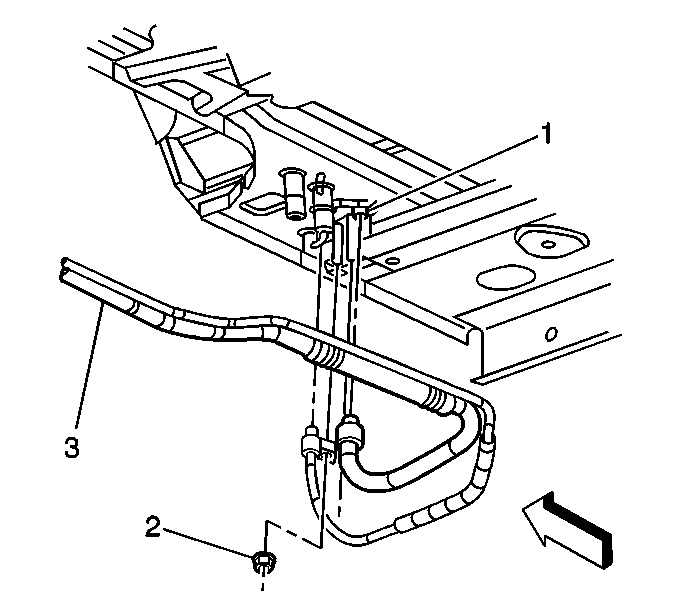 1
3
2