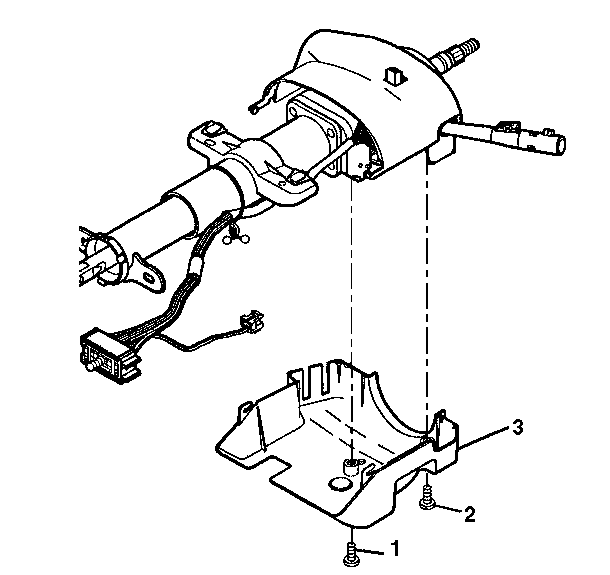 3
2
1