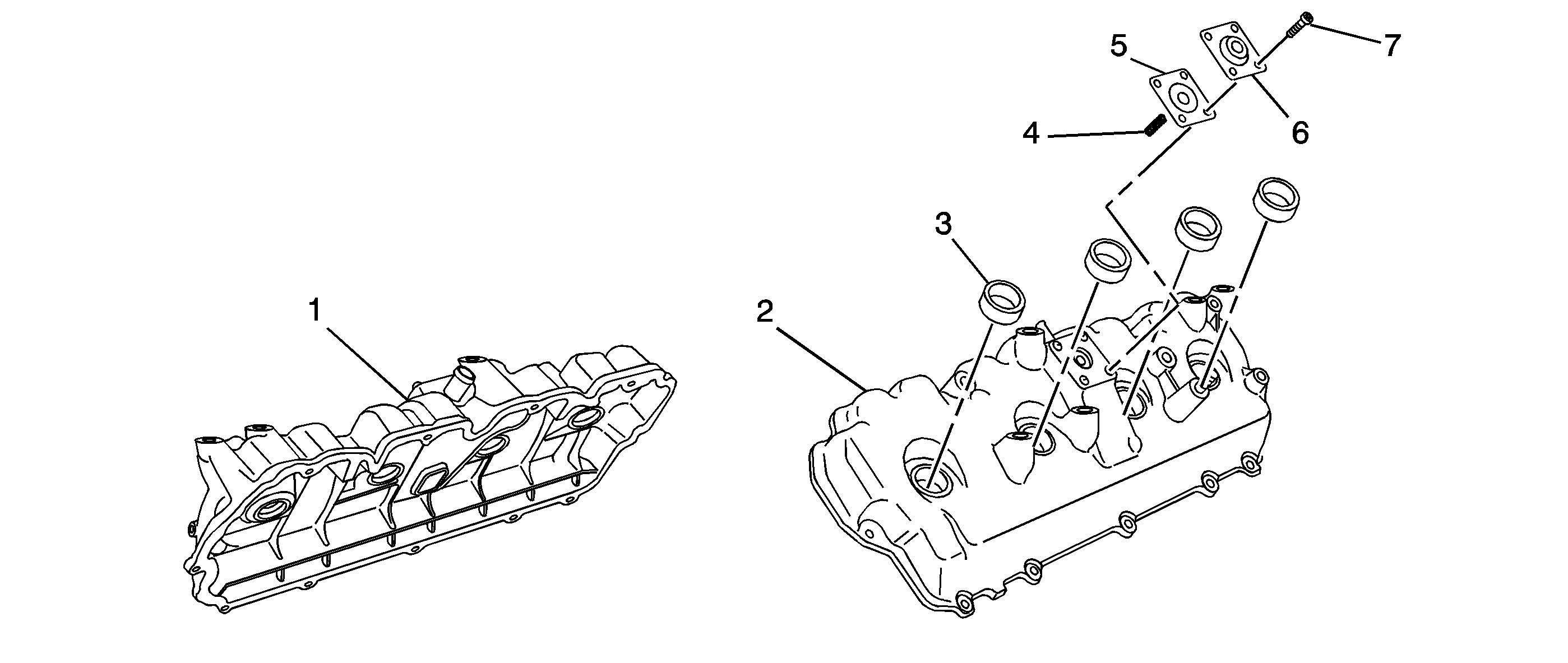 5
7
4
6
3
1
2