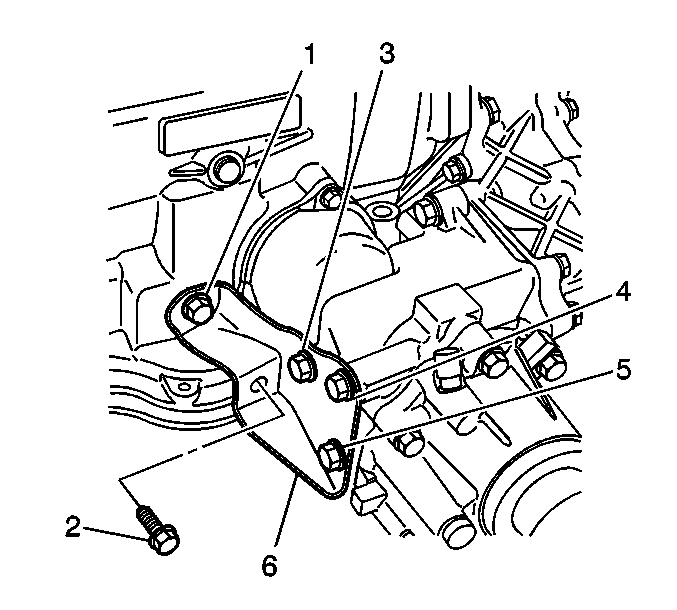 1
3
4
5
2
6