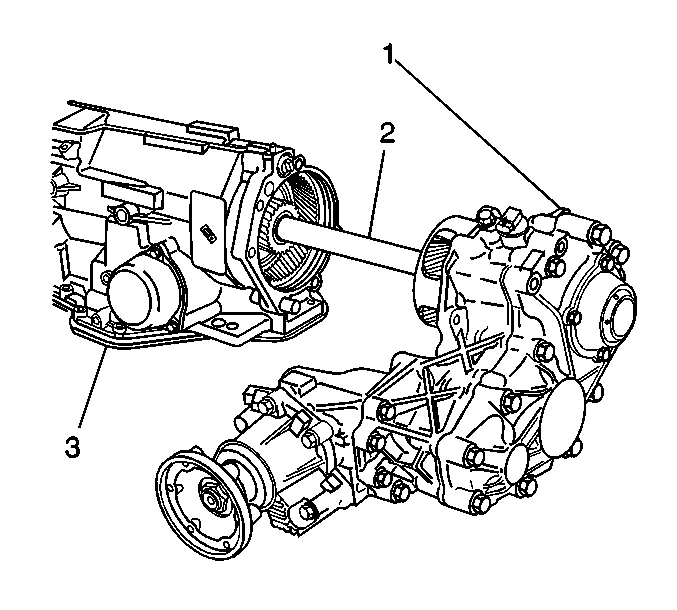 1
2
3