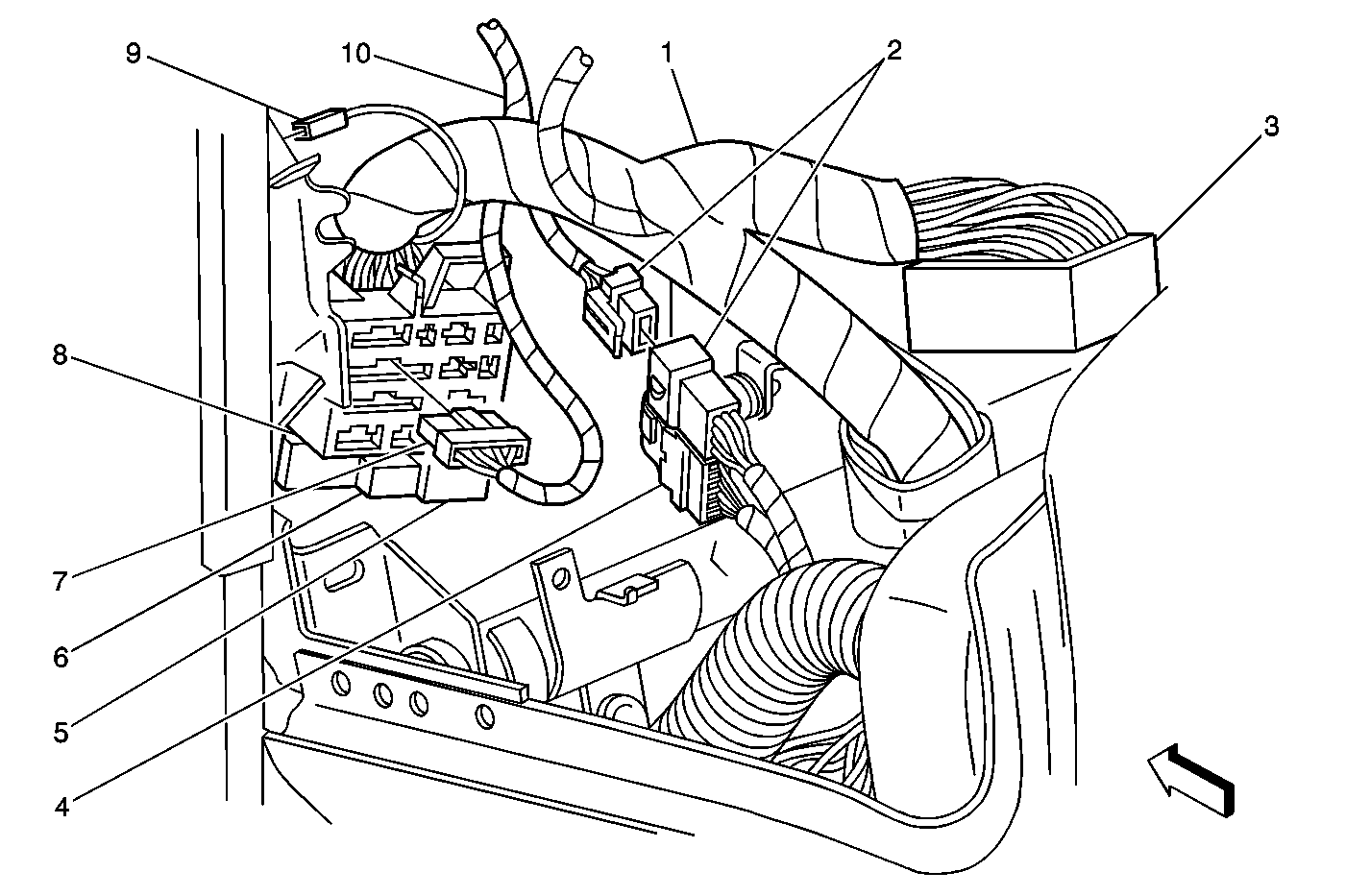 9
10
1
2
3
8
7
6
5
4