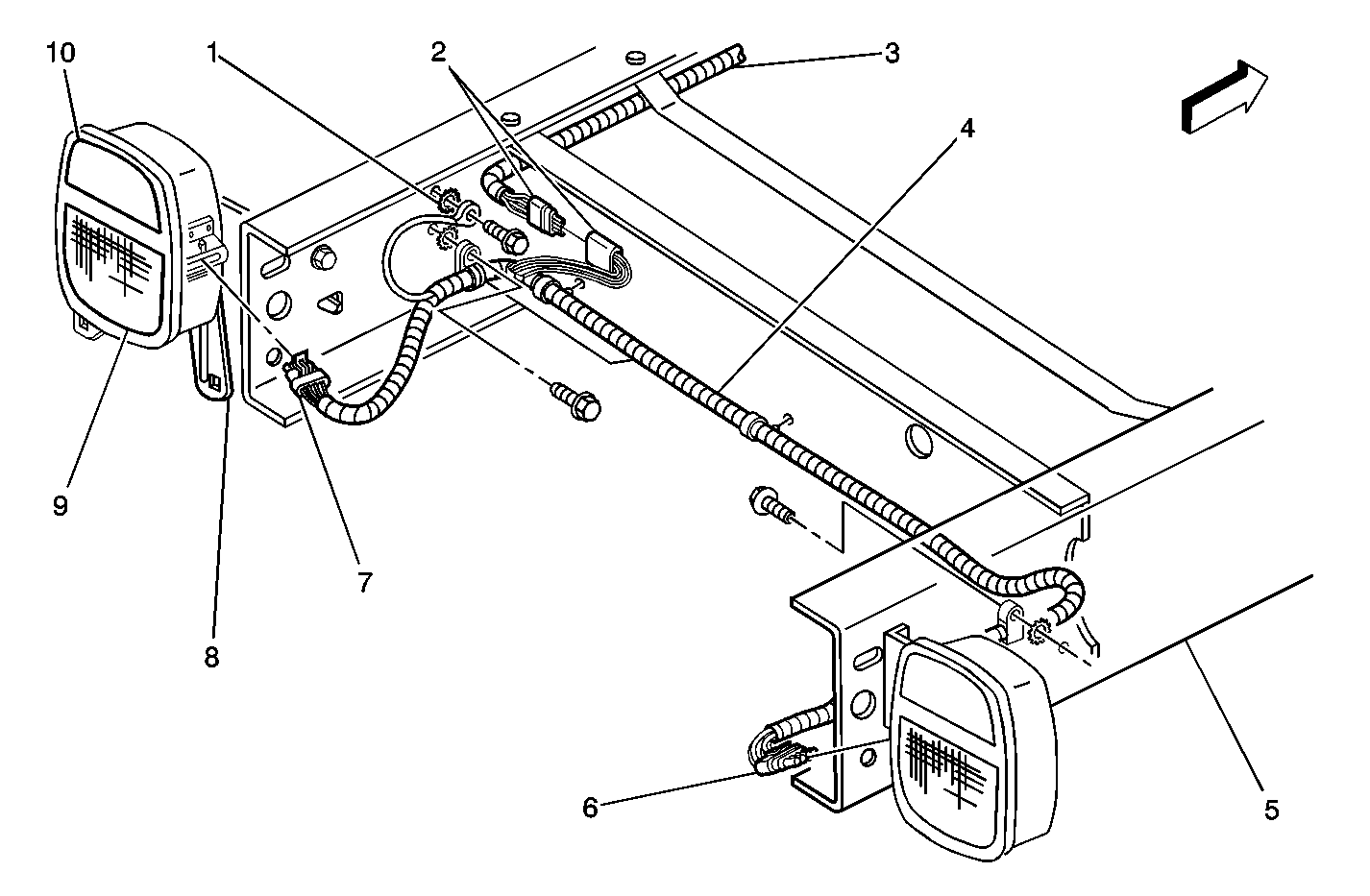 10
1
2
3
4
9
7
8
6
5