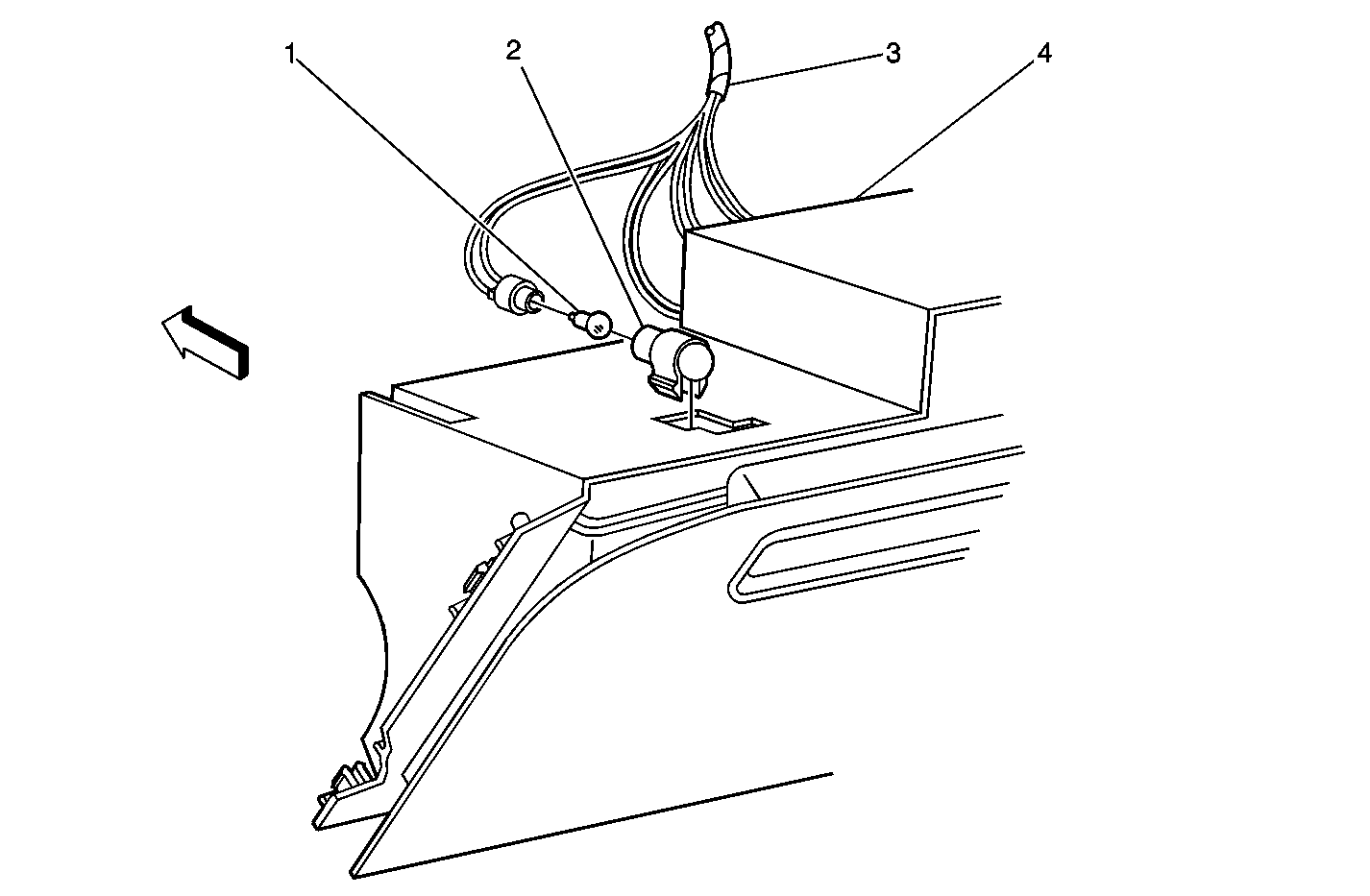 1
2
3
4