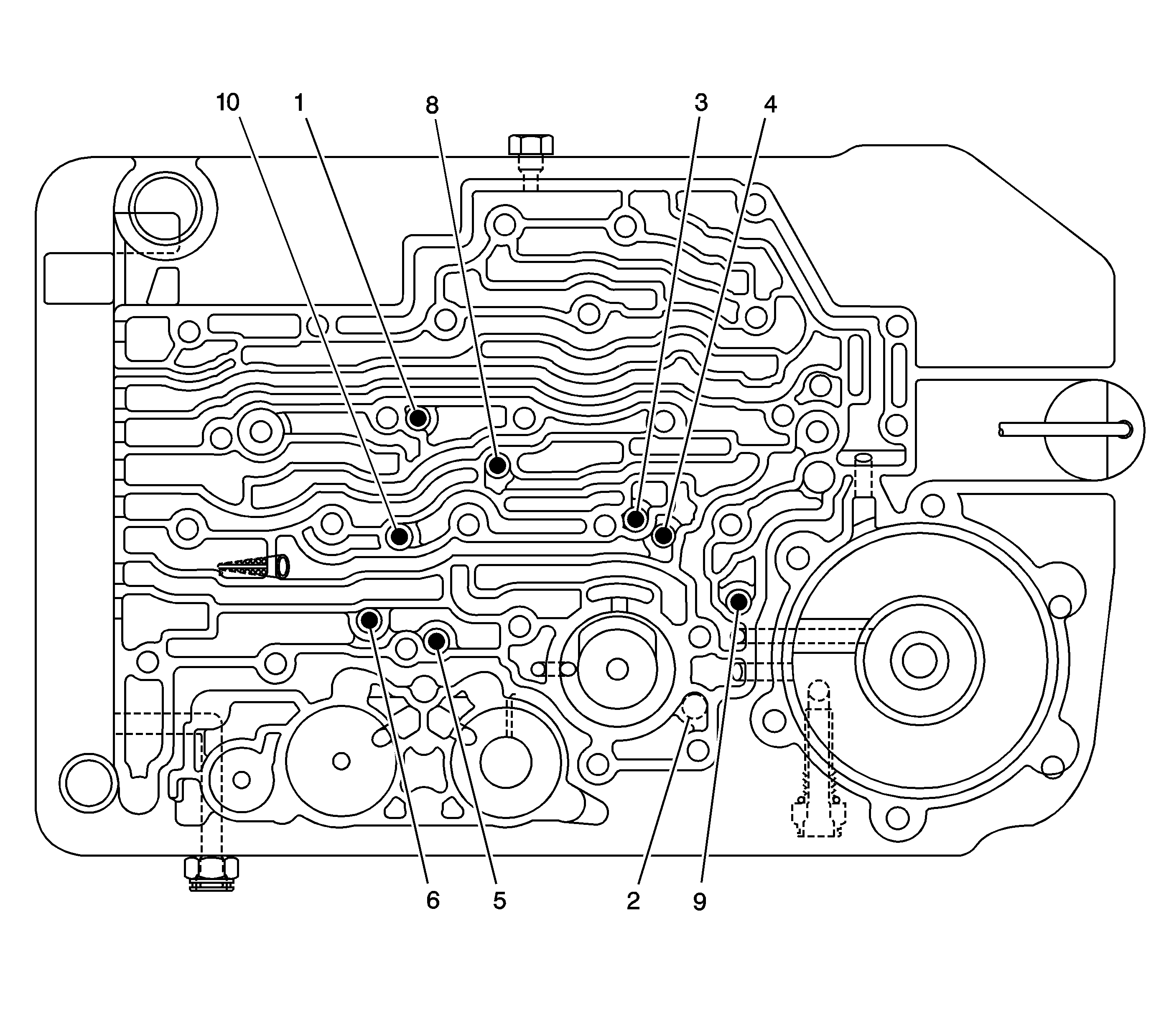 10 1 8 3 4

6 5 2 9