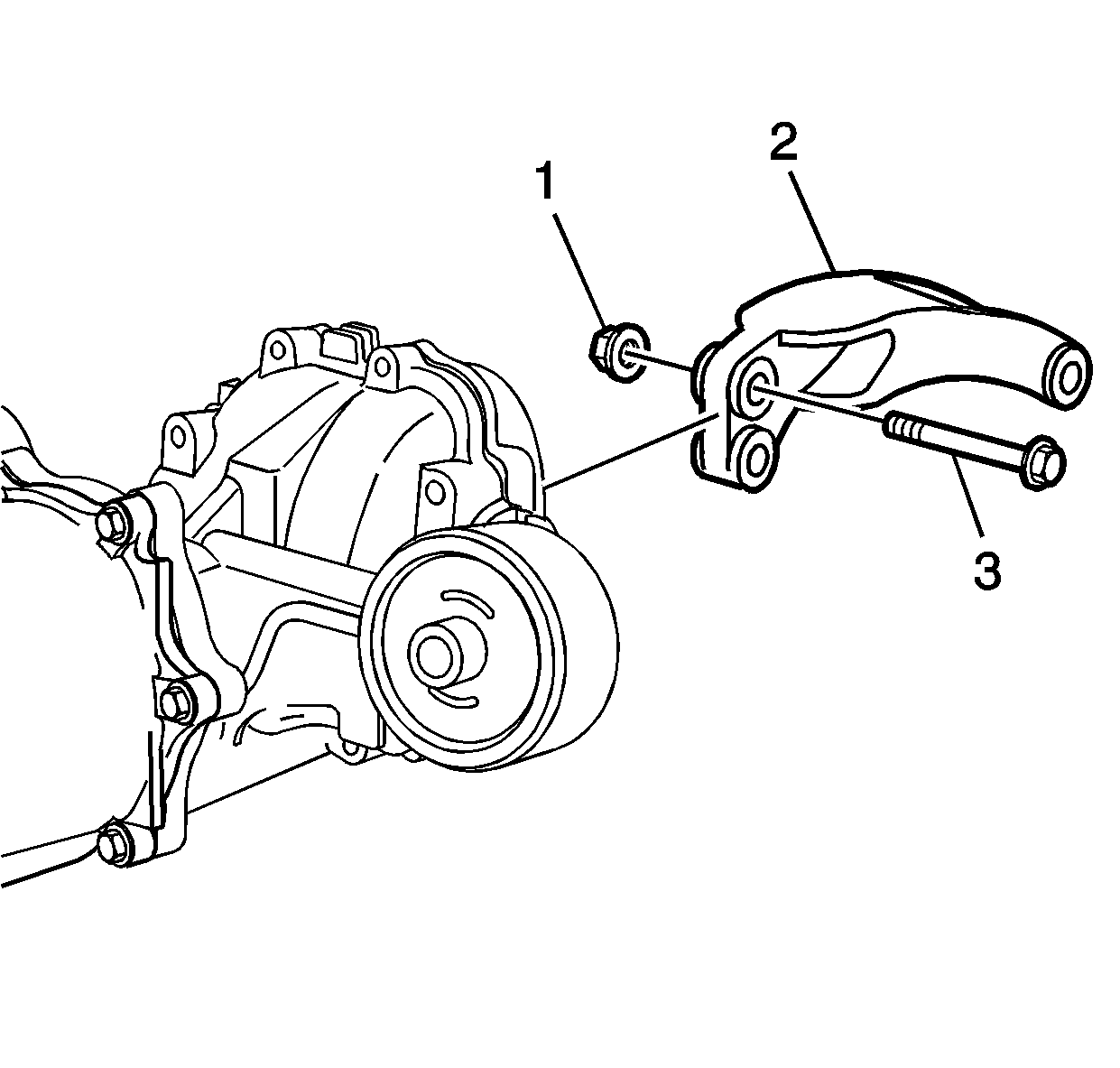 1
2
3