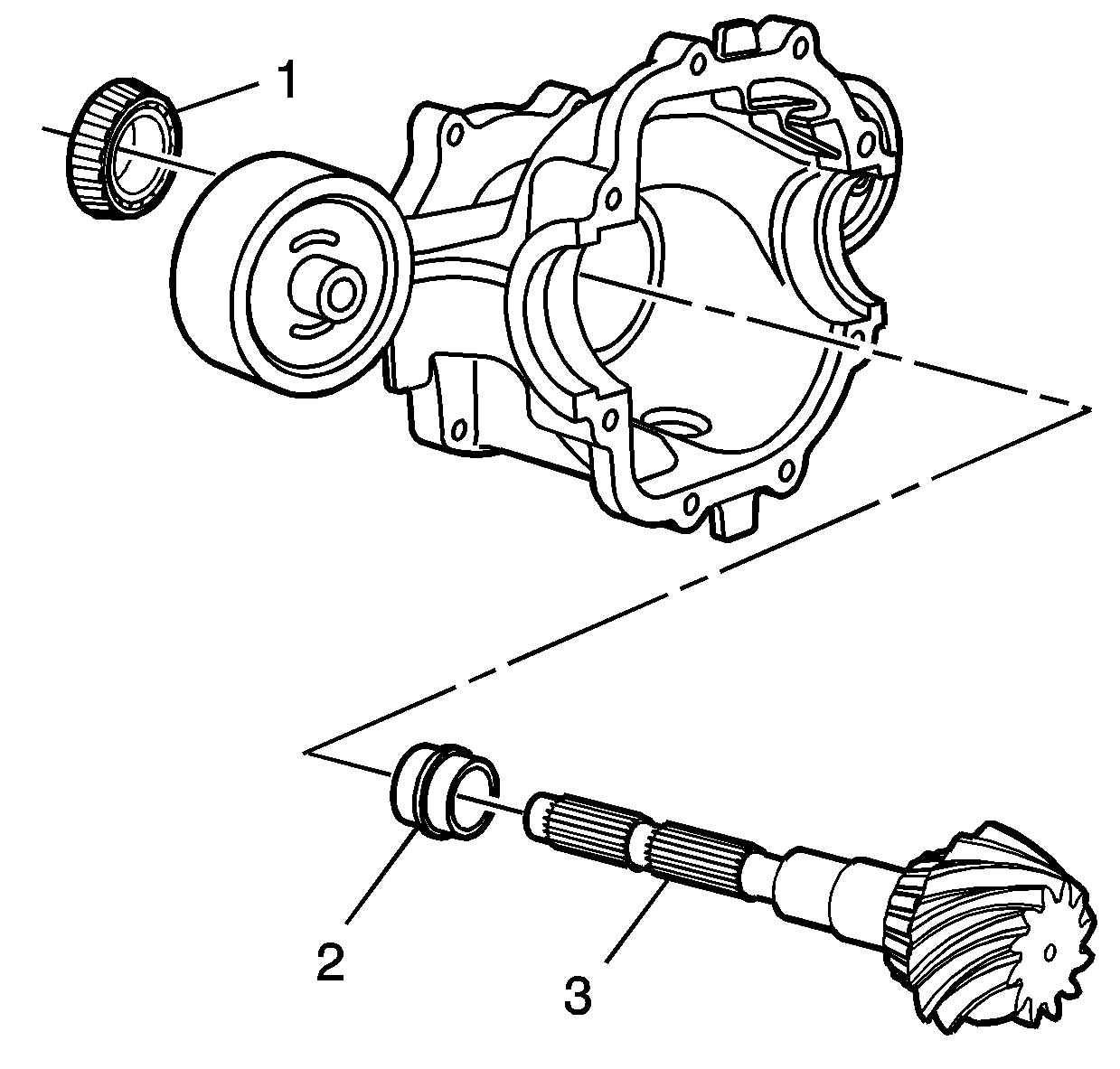 1

2

3