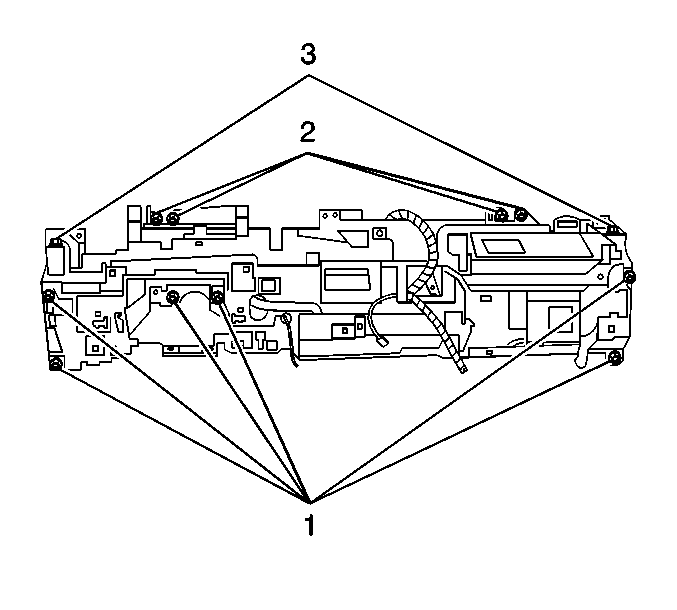 3
2
1