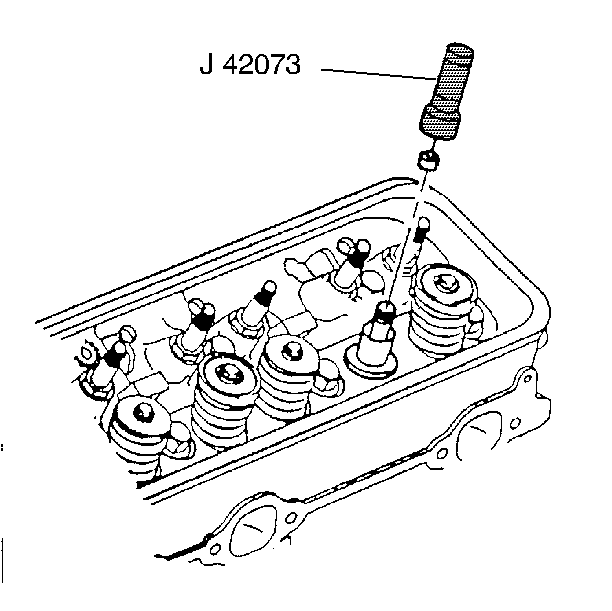 J 42073