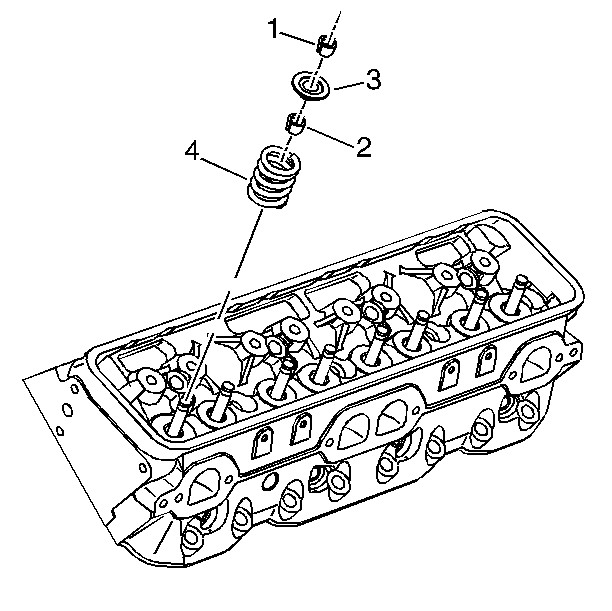 1
3
2
4