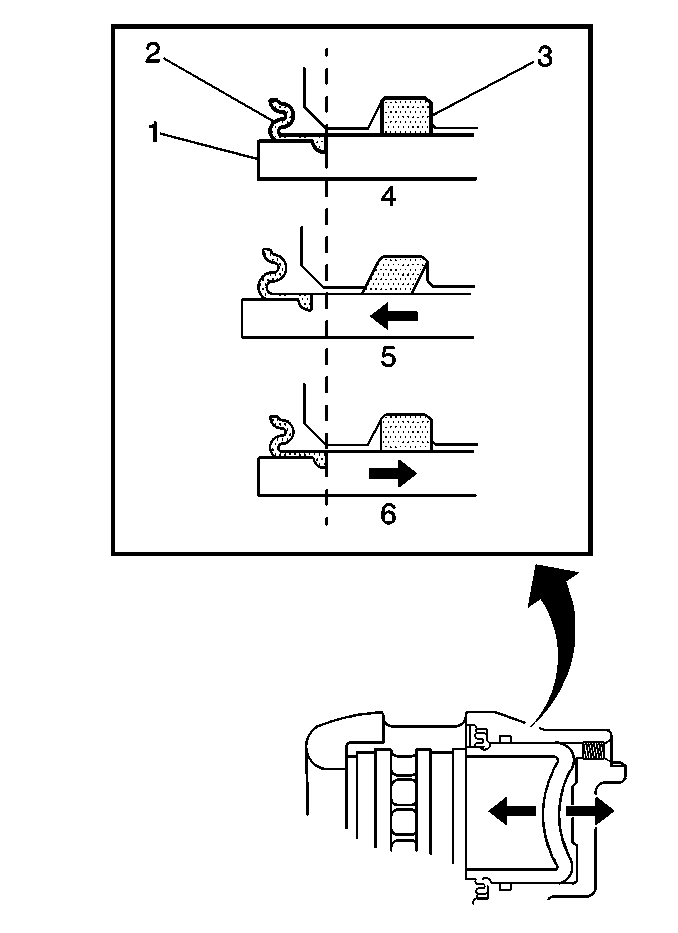 2
3
1
4
5
6