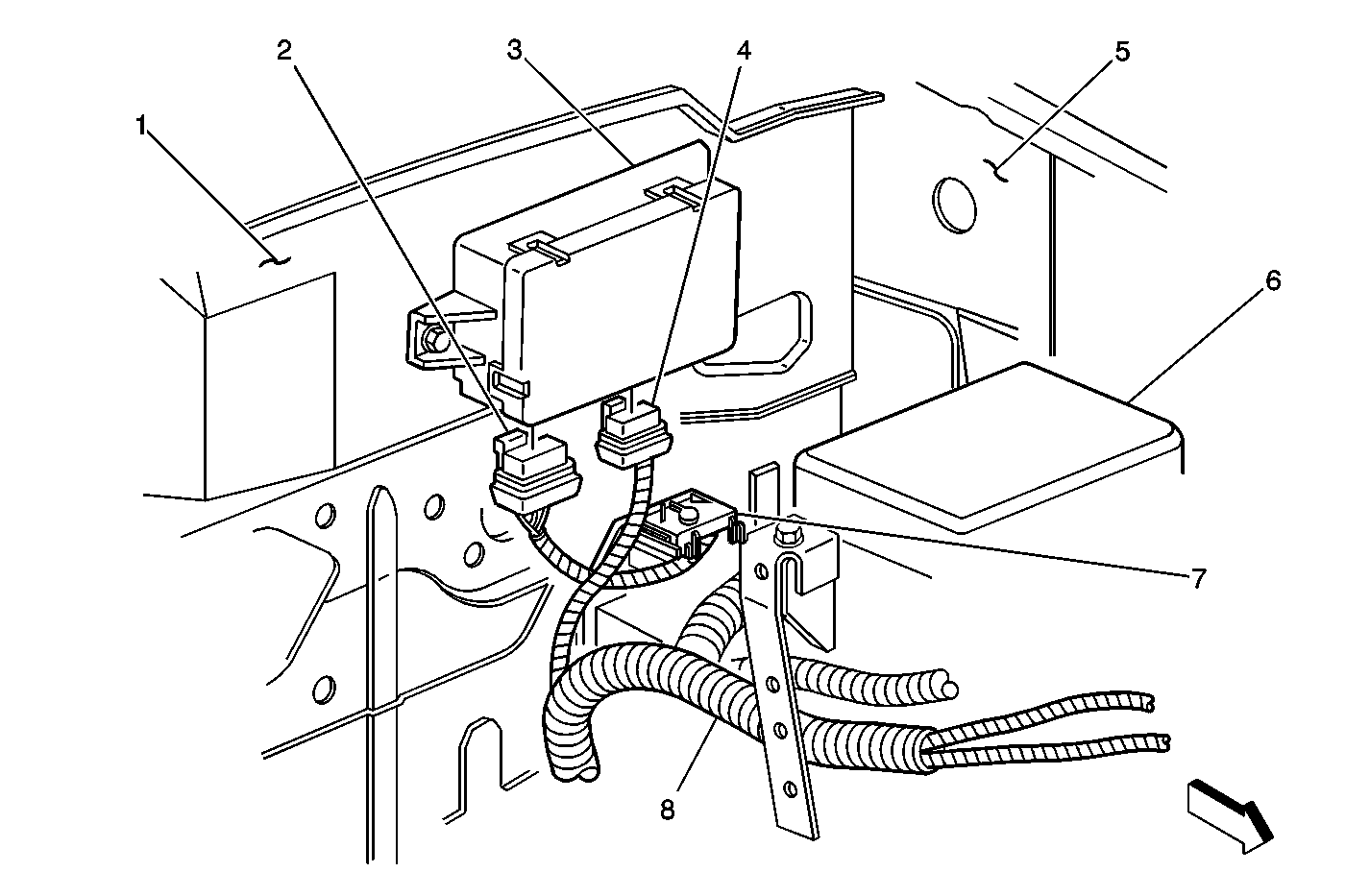 1
2
3
4
5
6
7
8