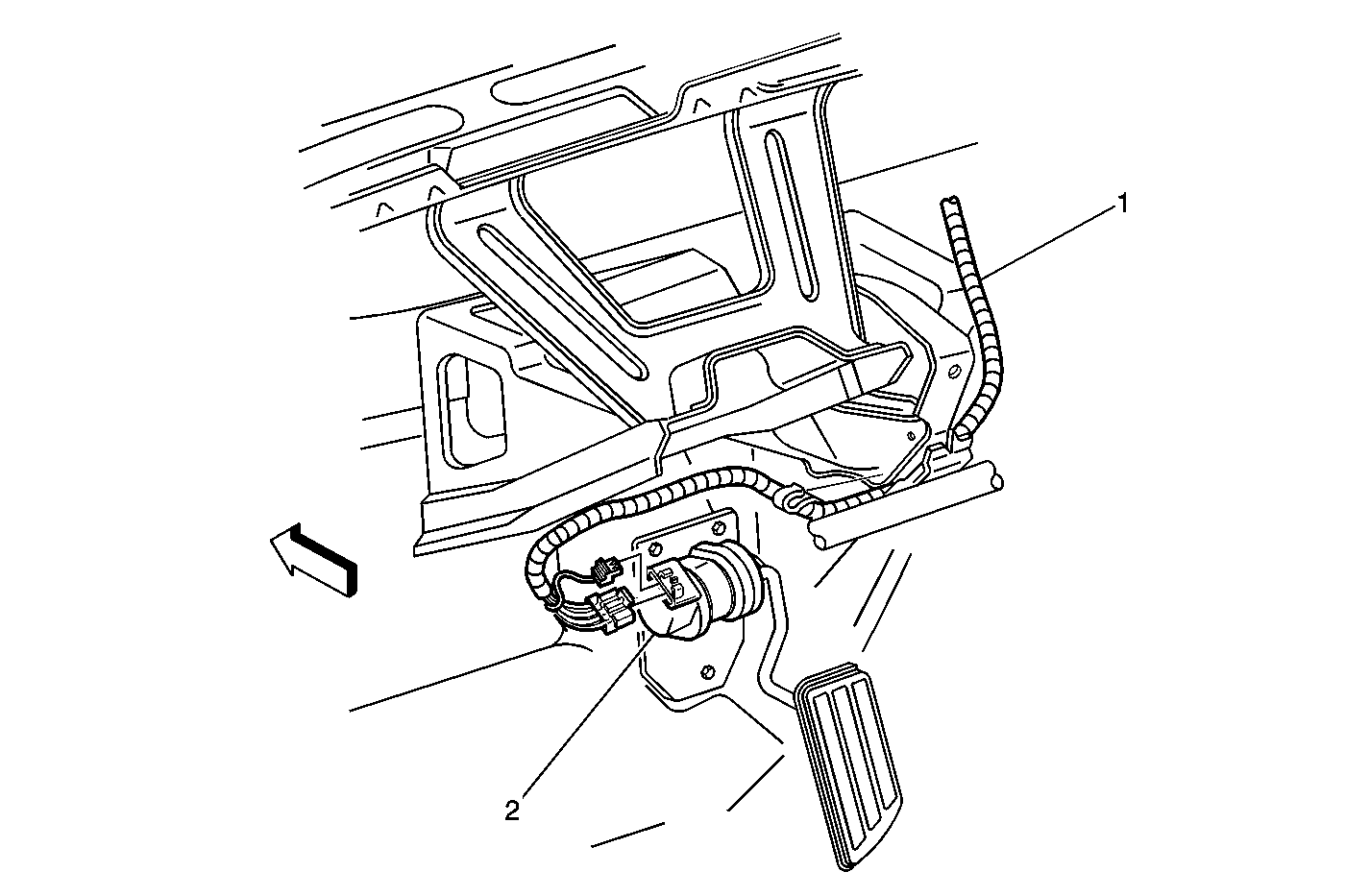 1

2