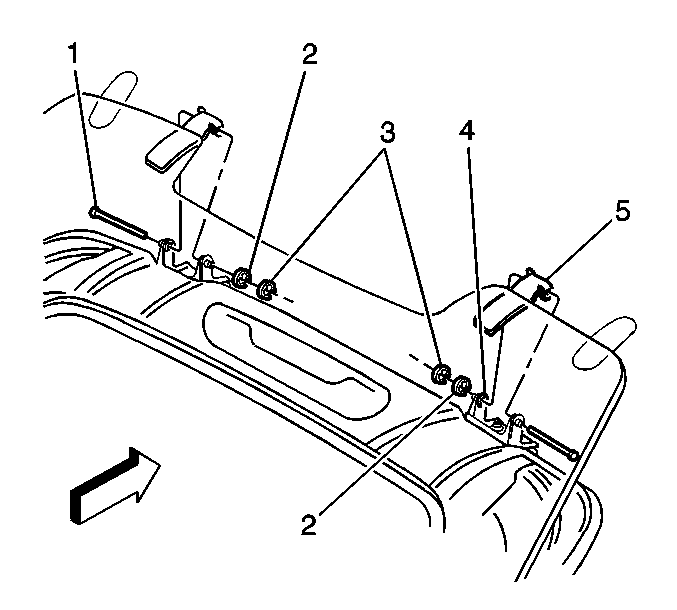 1
2
3
4
5
2