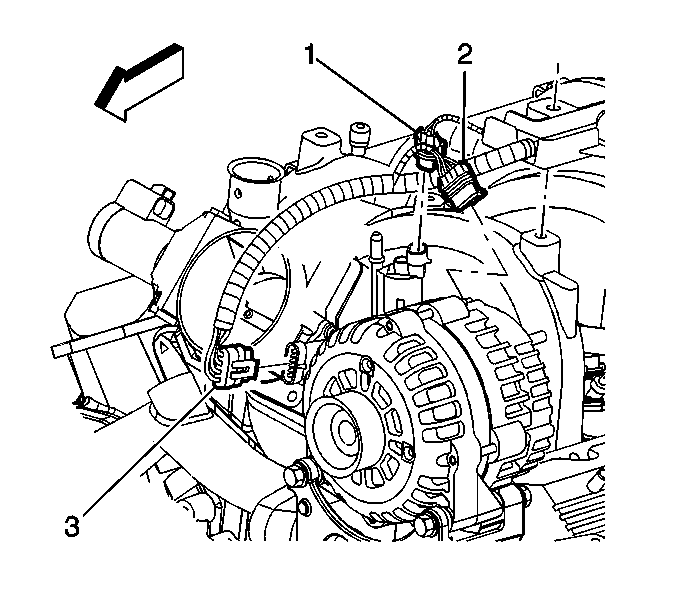 1
2
3