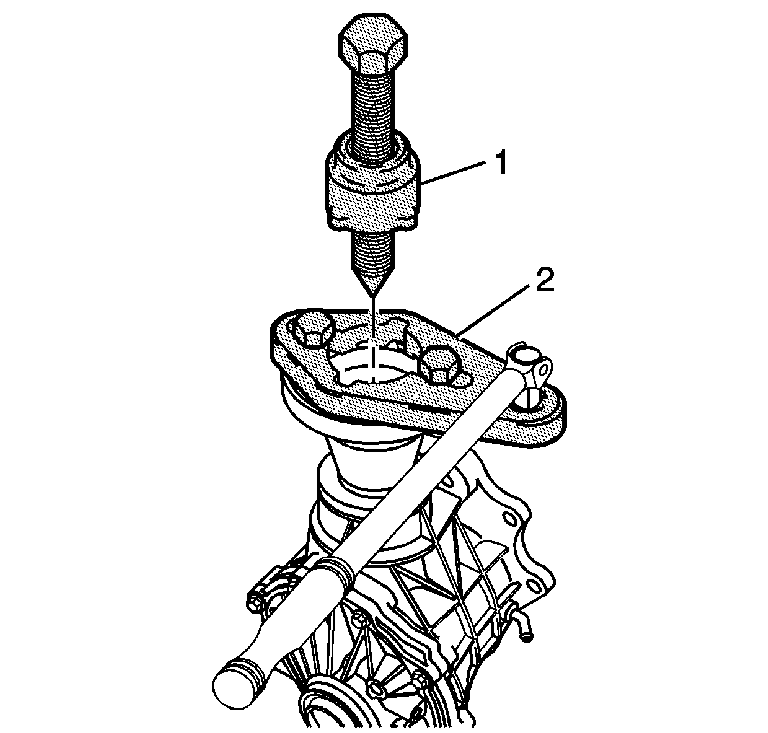 1
2