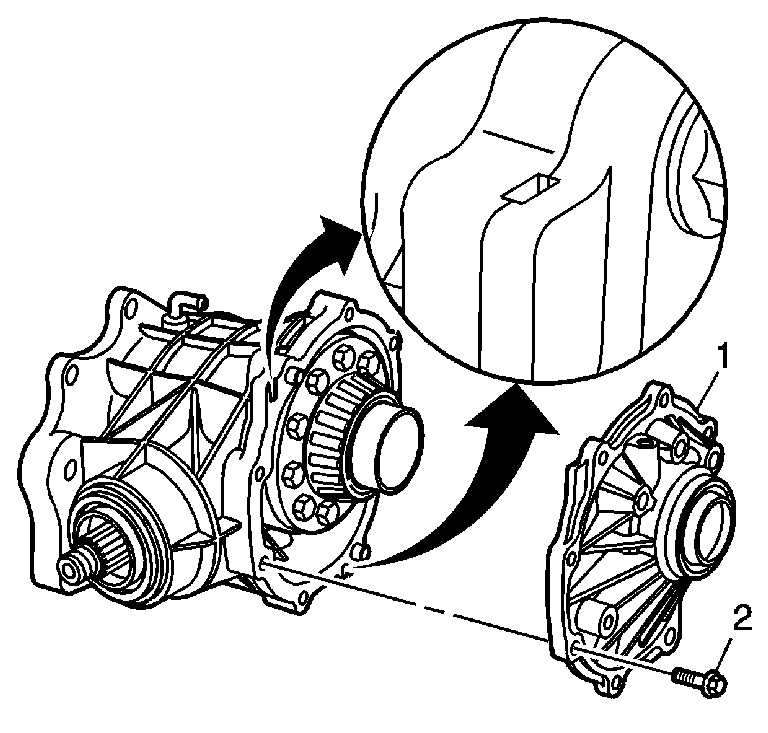 1
2