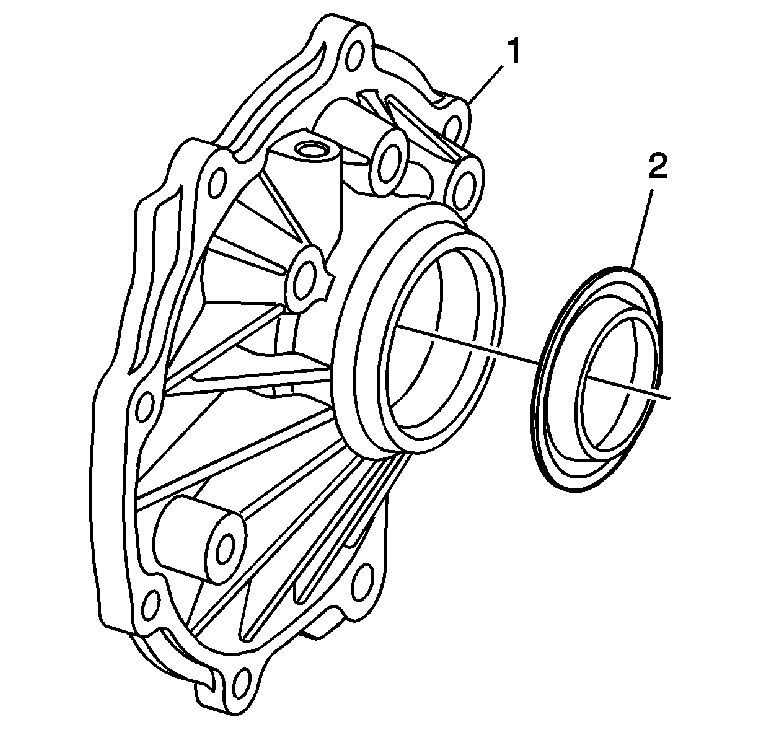 1
2