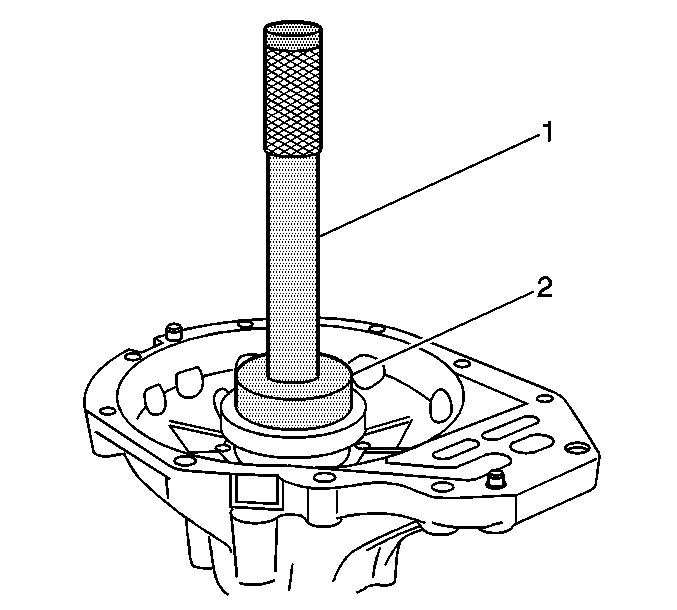 1
2