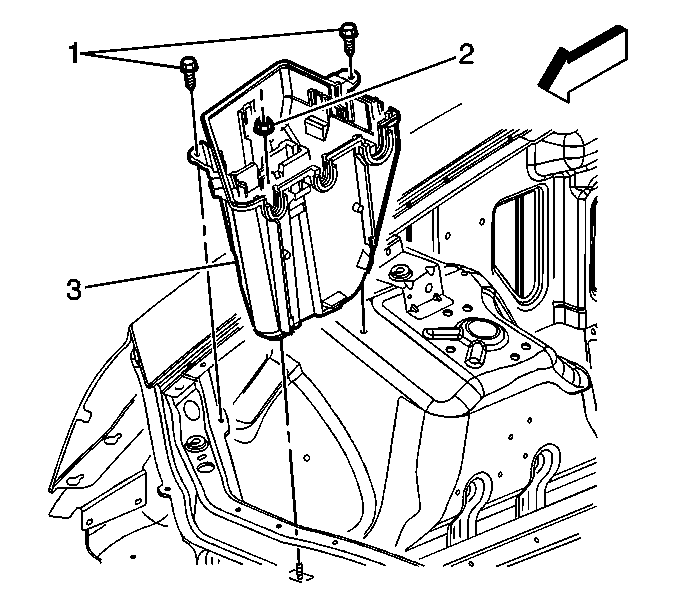 1
2
3