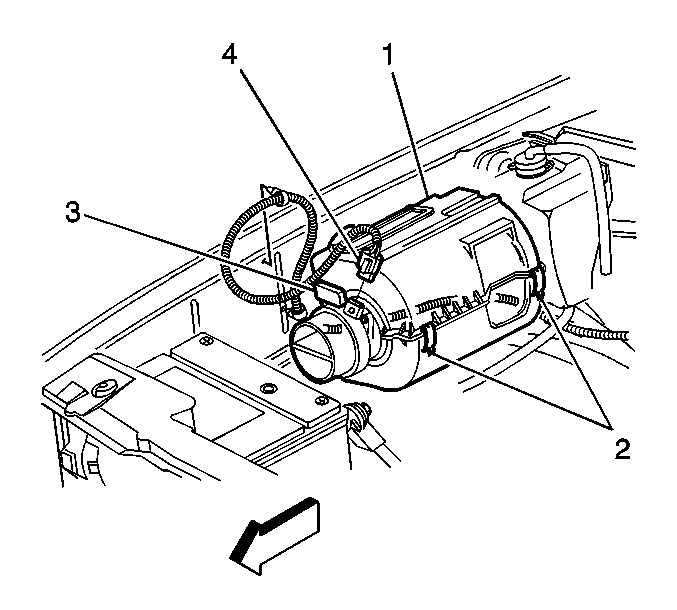 4
1
3
2