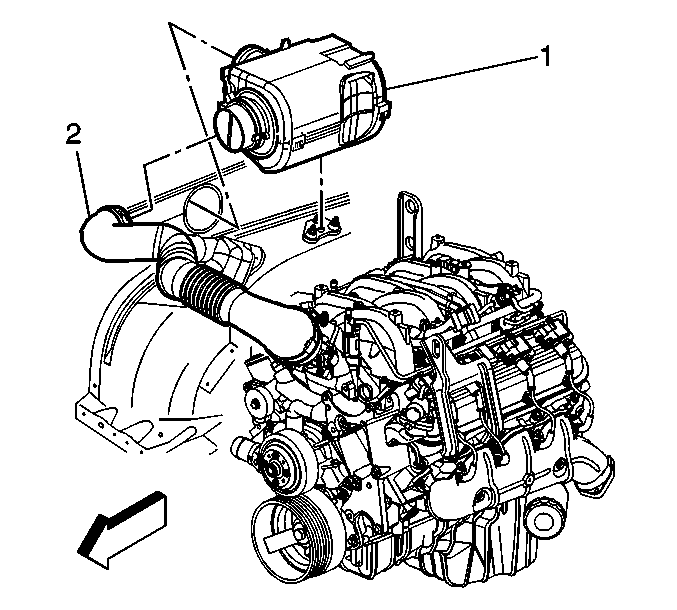 1
2