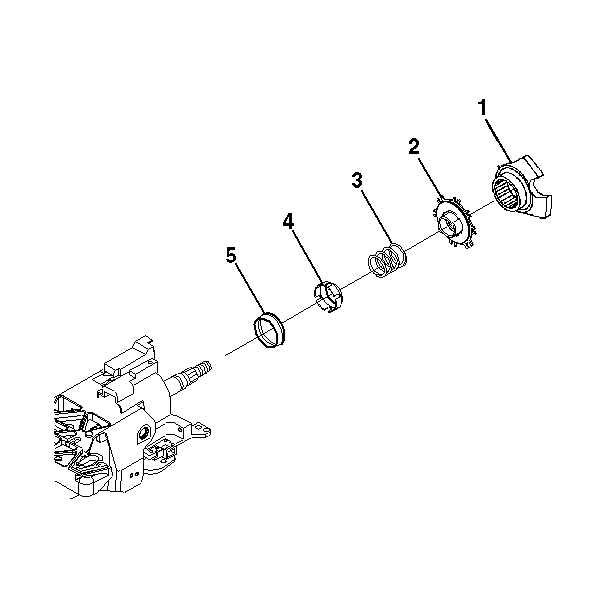 1
2
3
4
5