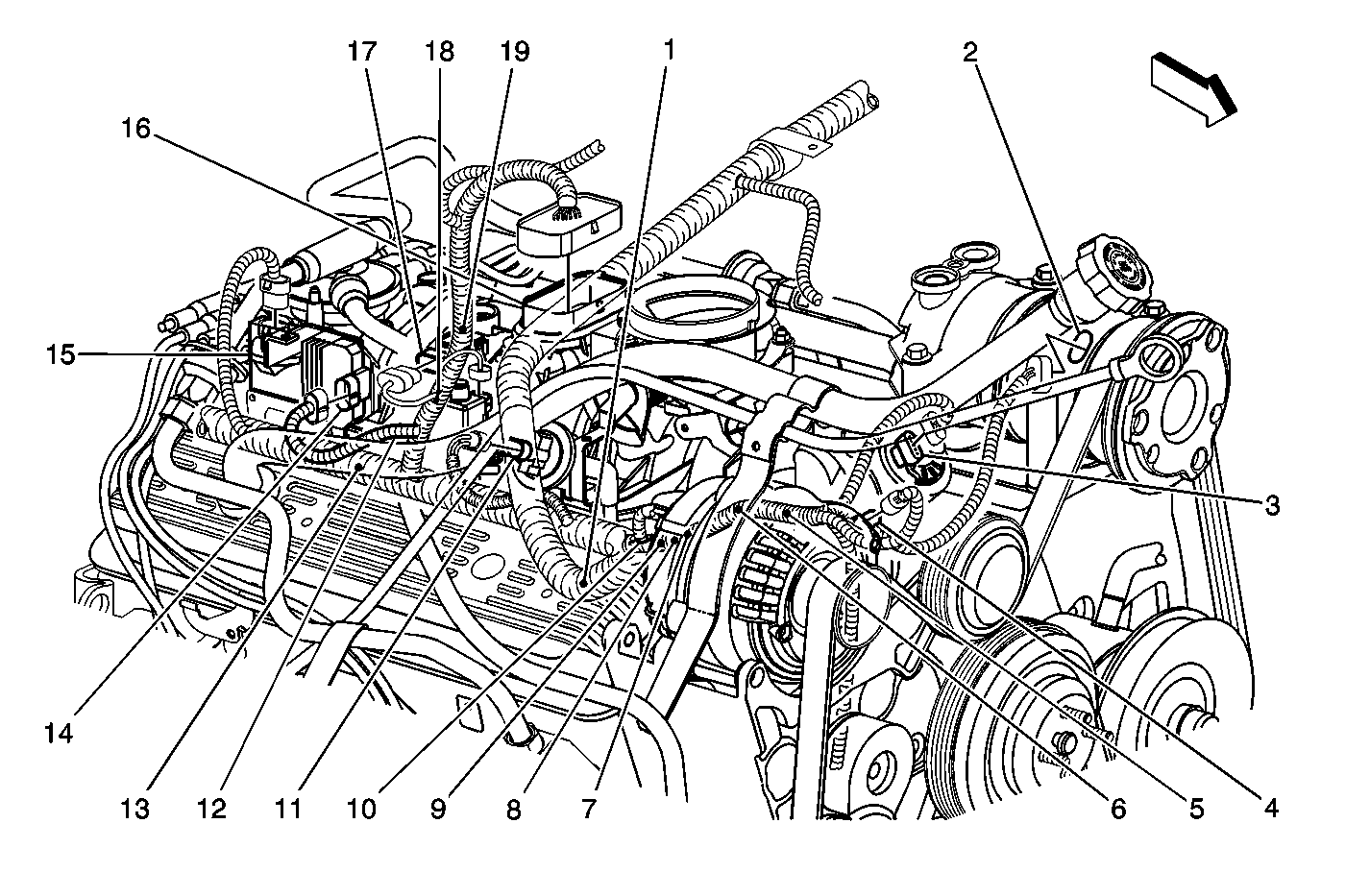 17
18
19
1
2
16
15
3
14
13
12
11
10
9
8
7
6
5
4