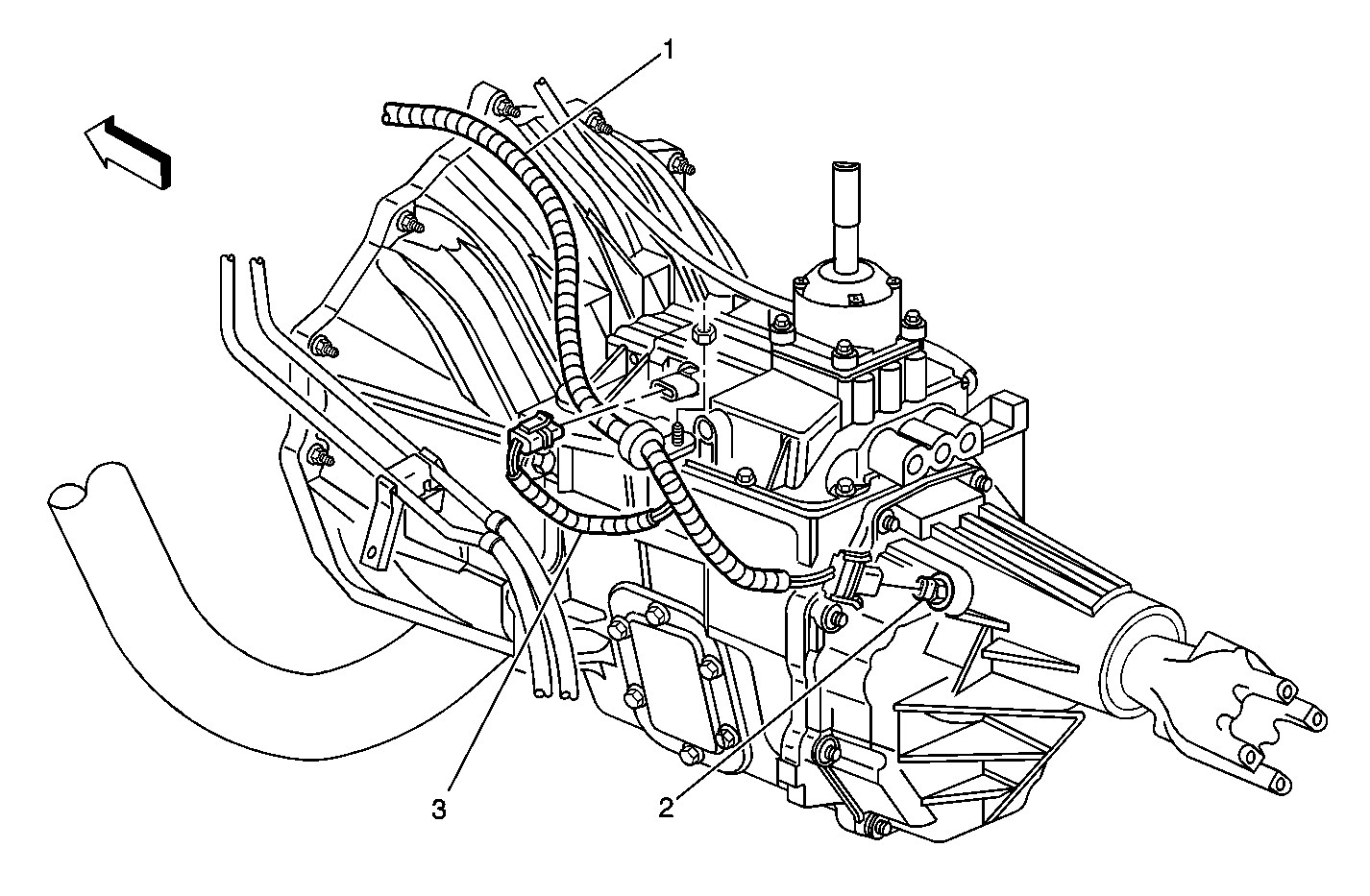 1
3
2