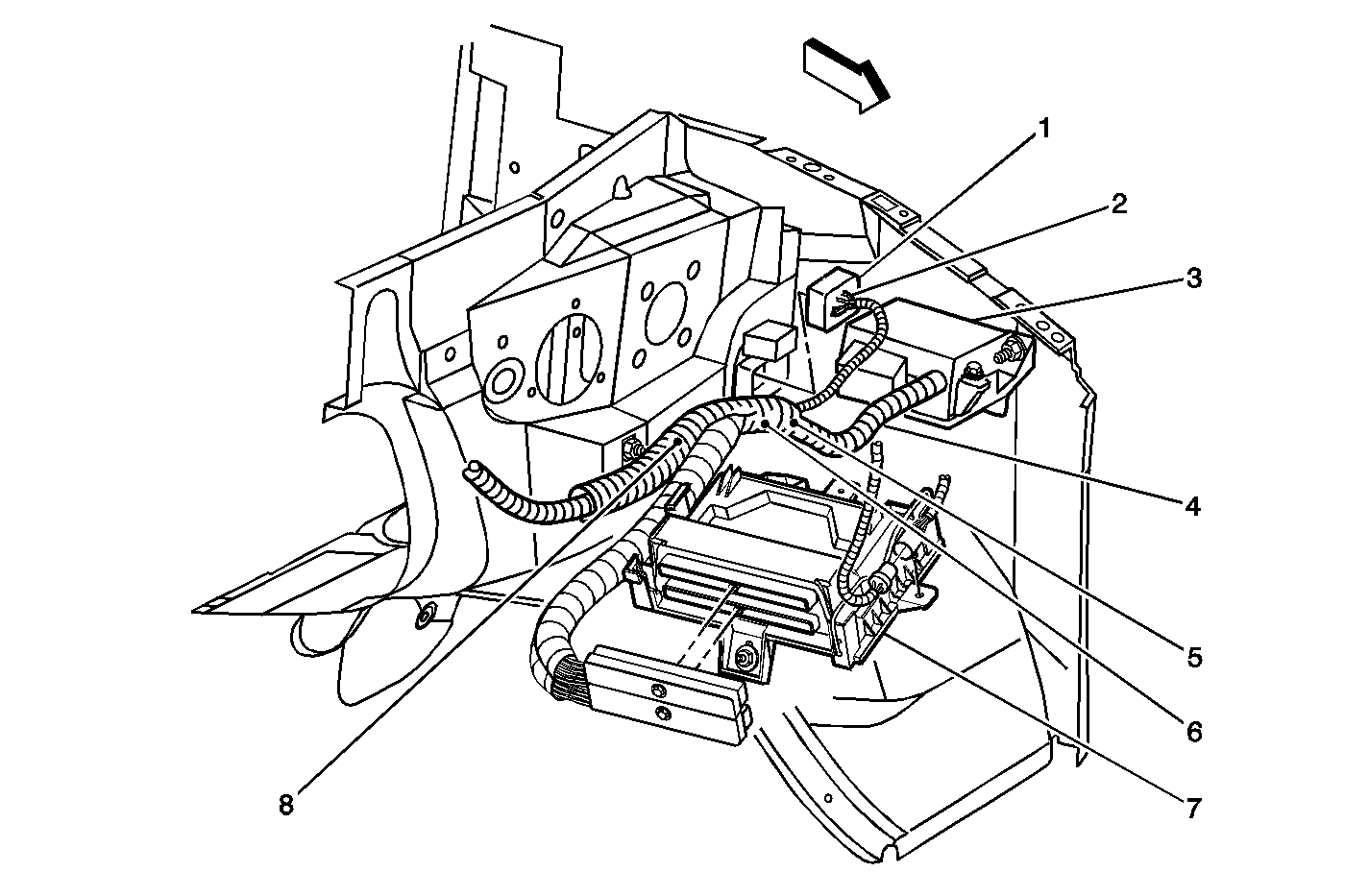 1
2
3
4
5
6
7
8