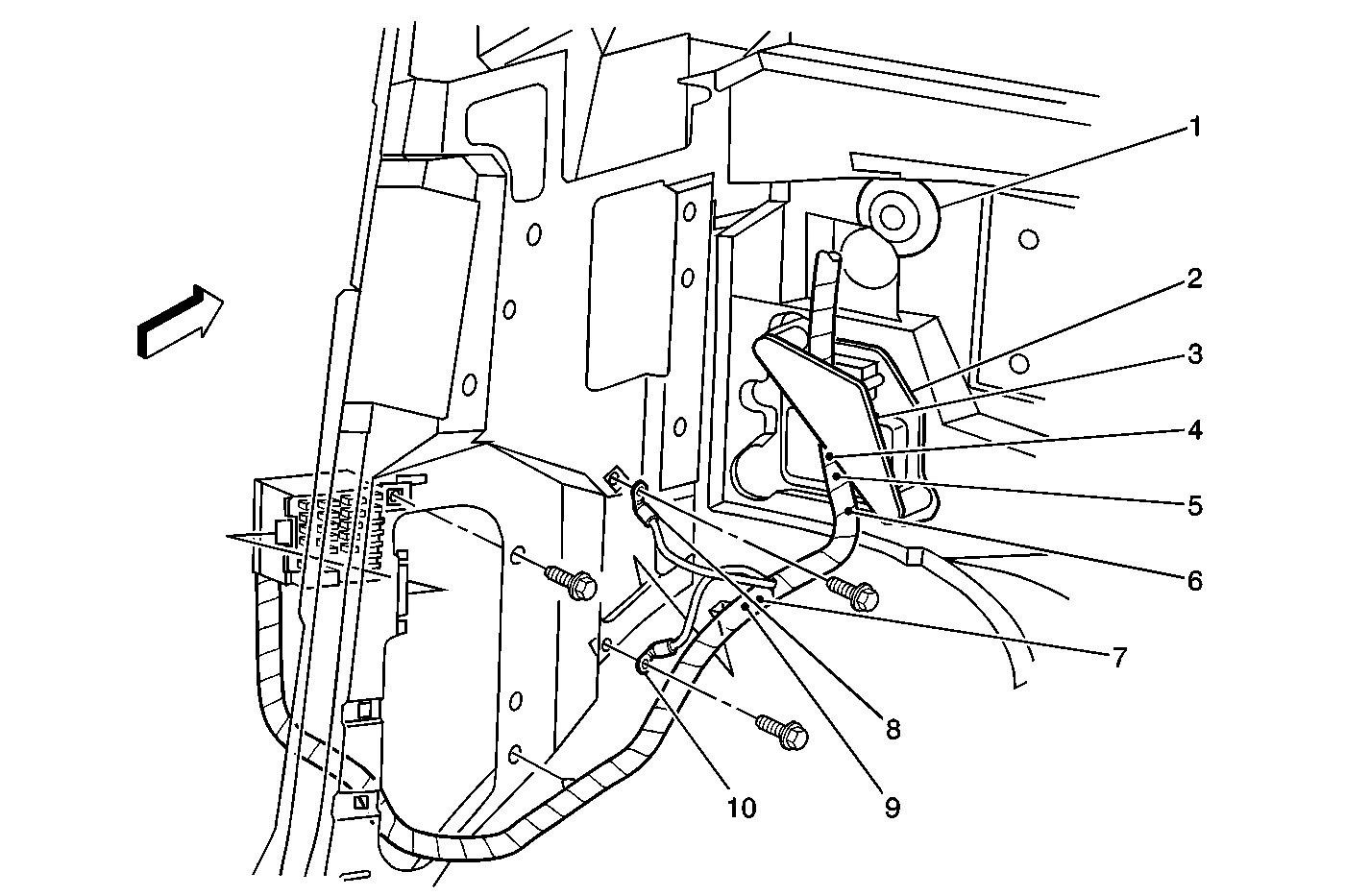 1
2
3
4
5
6
7
8
9
10