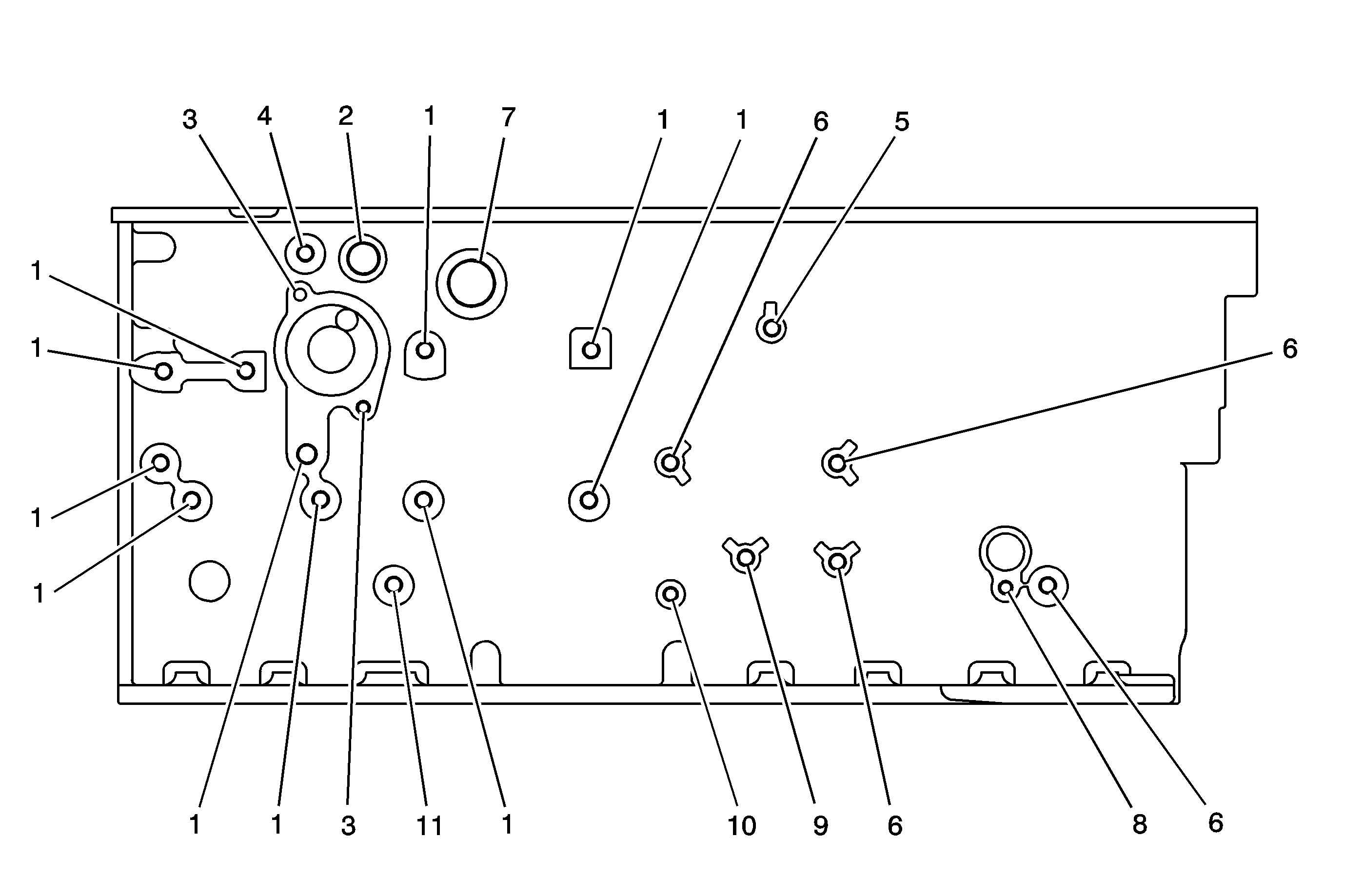 3 4 2 1 7 1 1 6 5

1

1

6

1

1

1 1 3 11 1 10 9 6 8 6