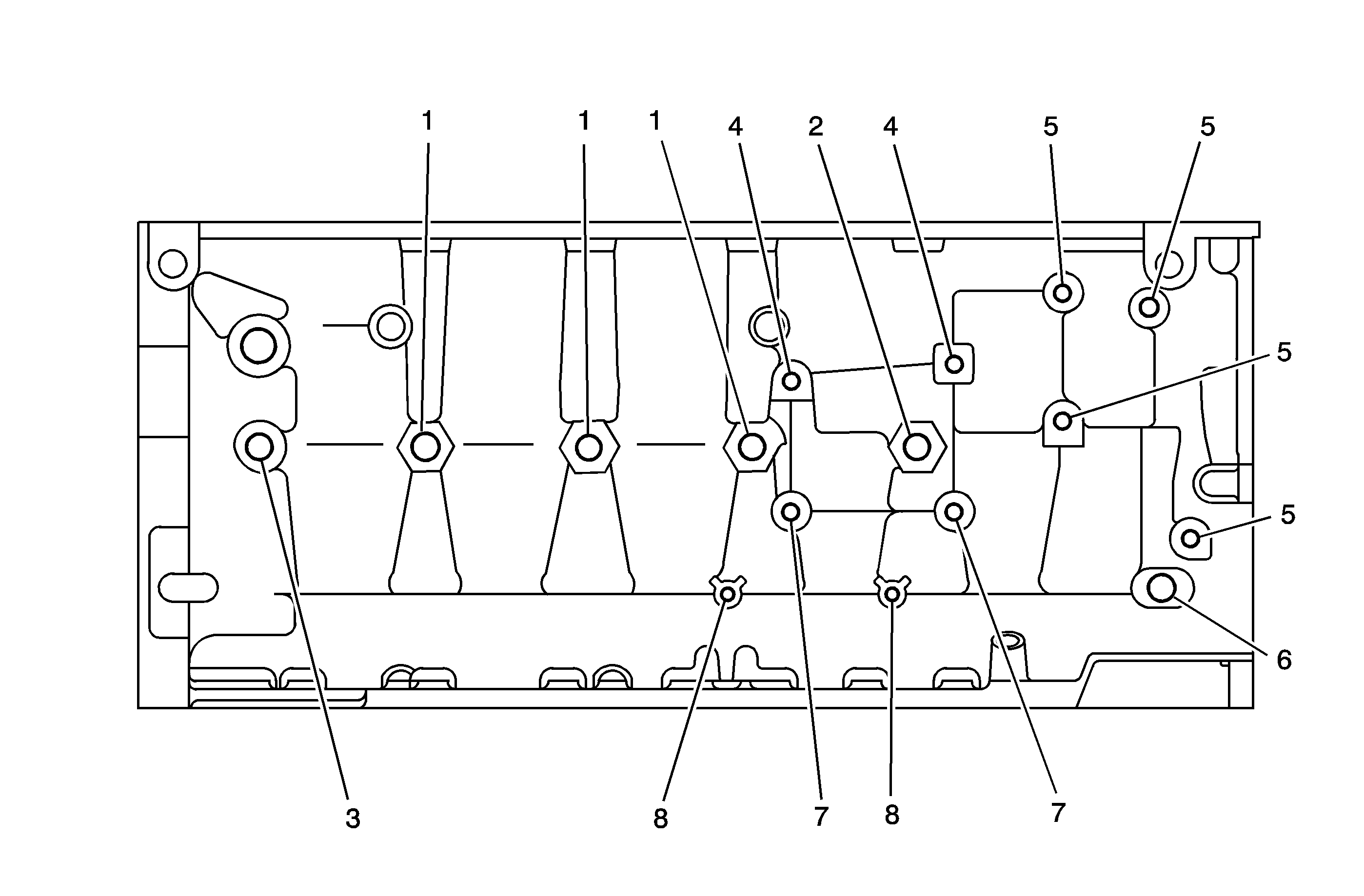 1
1
1
4
2
4
5
5
5
5
6
3
8
7
8
7