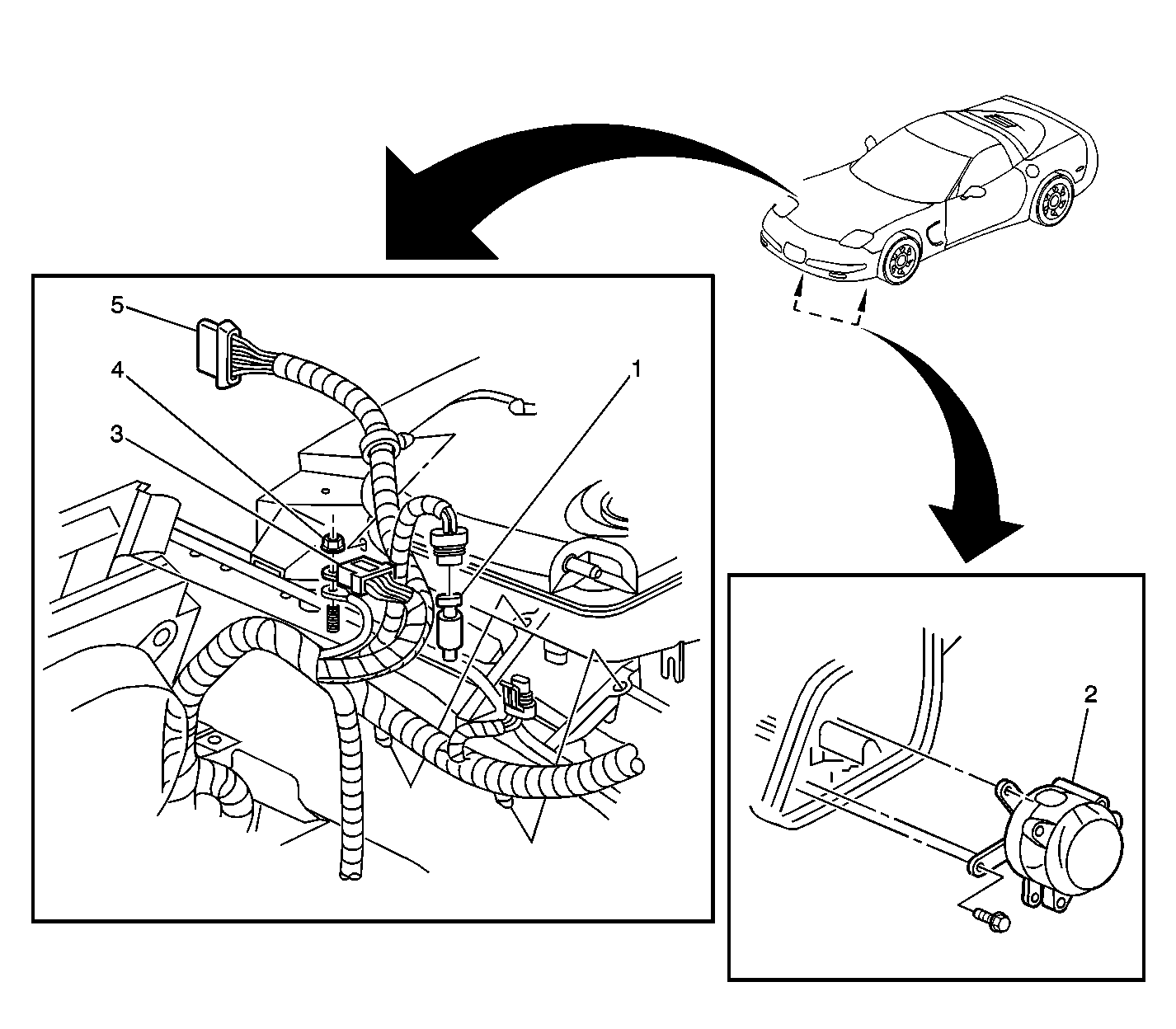 5
4
3
1
2