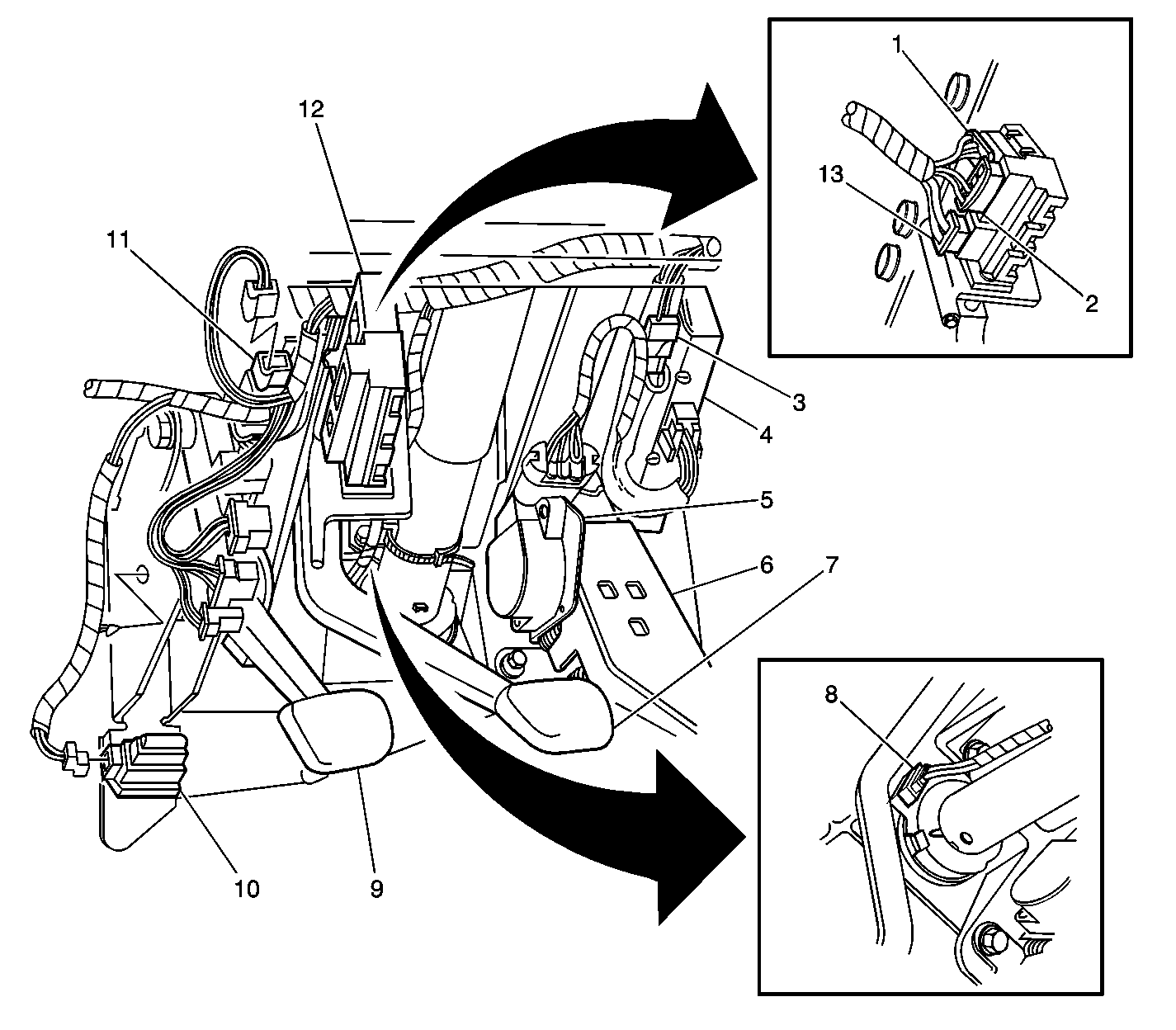 12
11
1
13
2
3
4
5
6
7
8
10
9