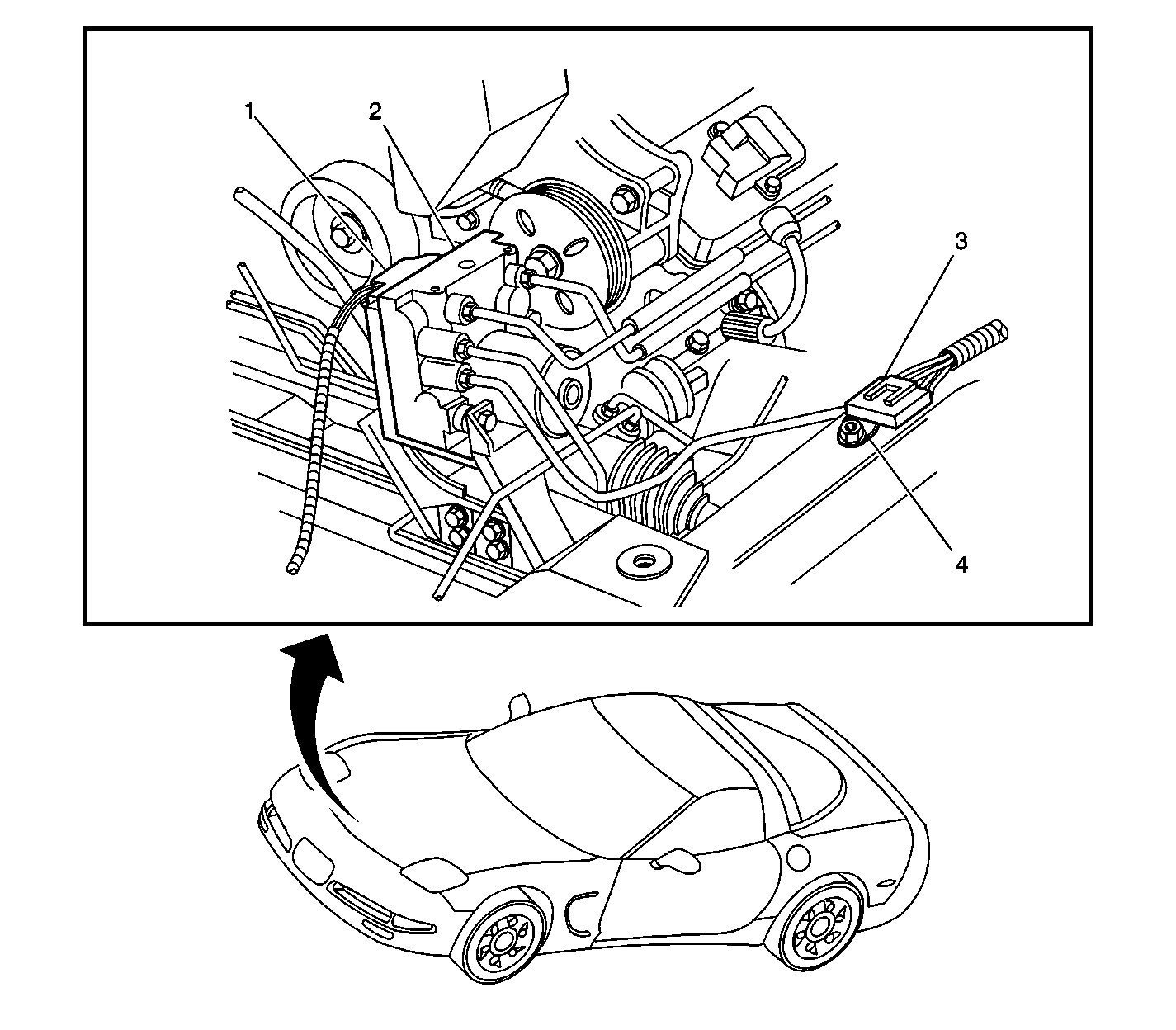 1
2
3
4