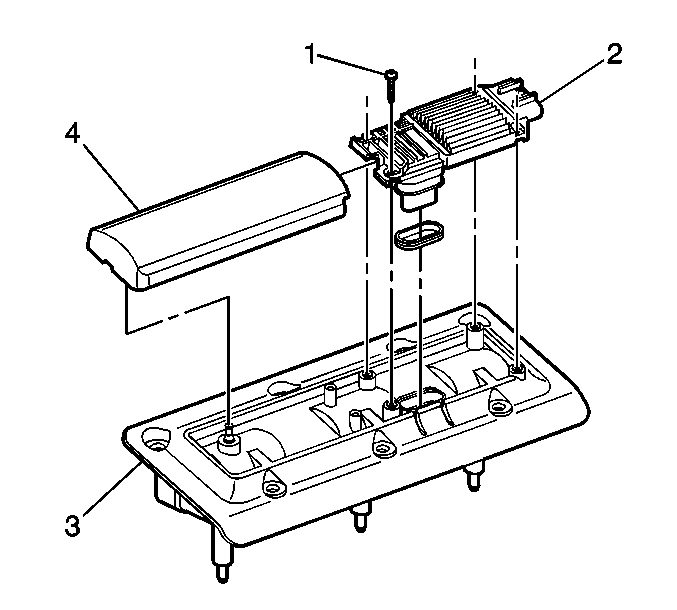 1
2
4
3