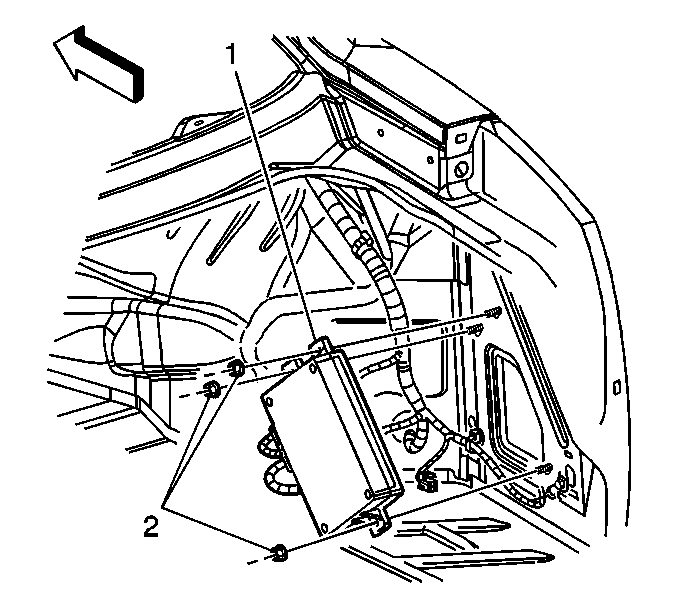 1
2