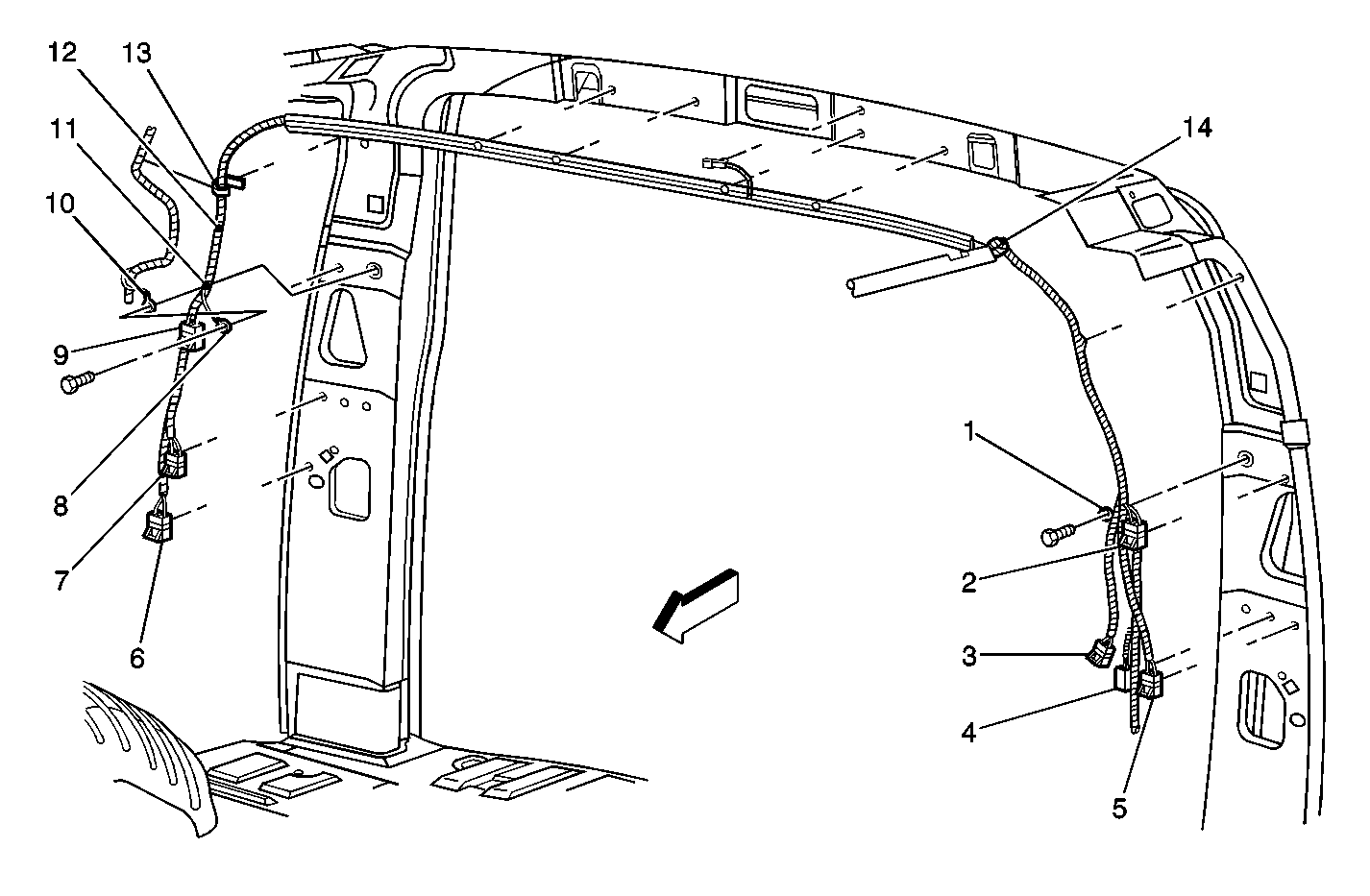 12
13
11
10
9
8
7
6
14
1
2
3
4
5