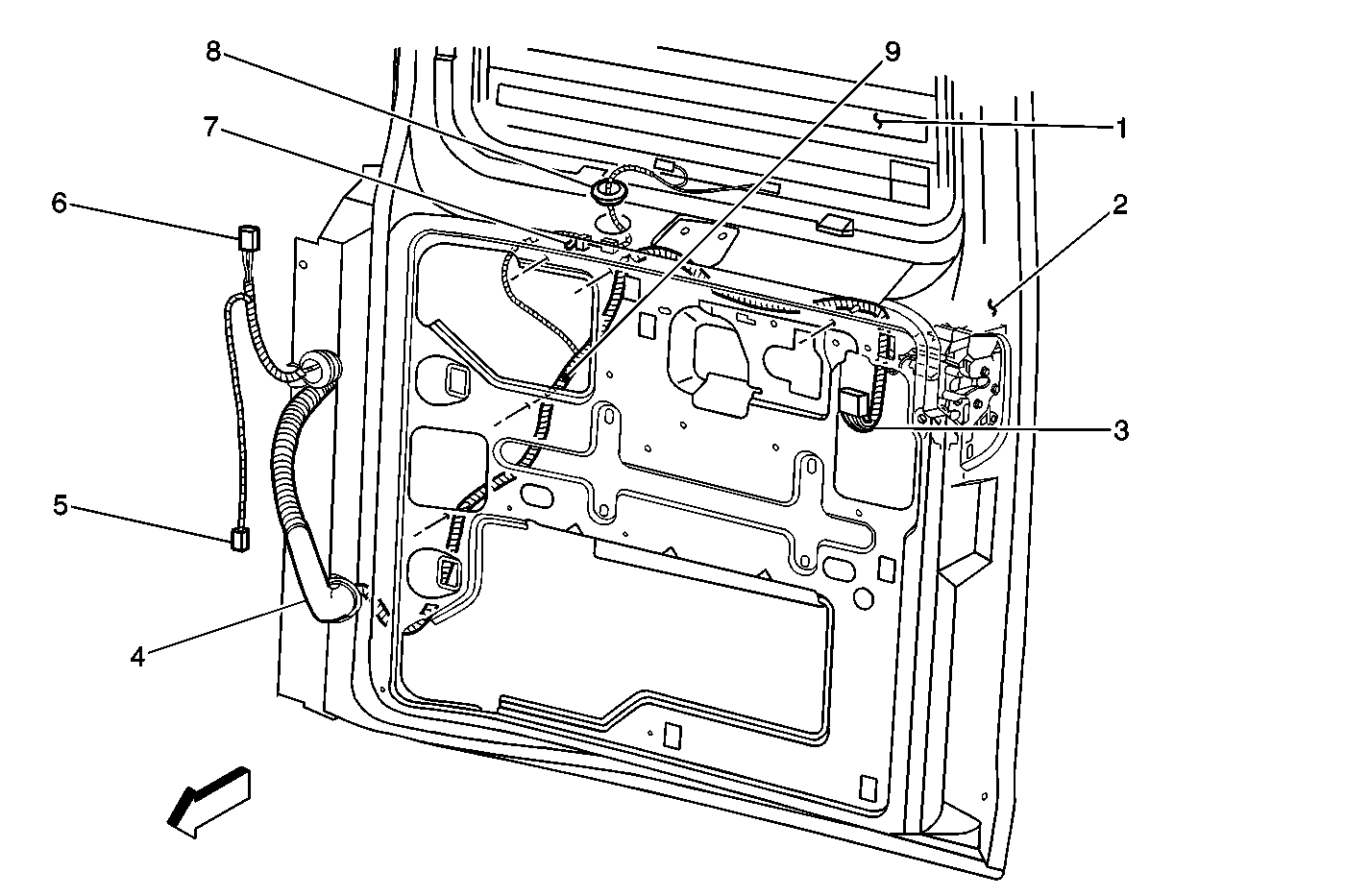 8
9
7
1
6
2
3
5
4