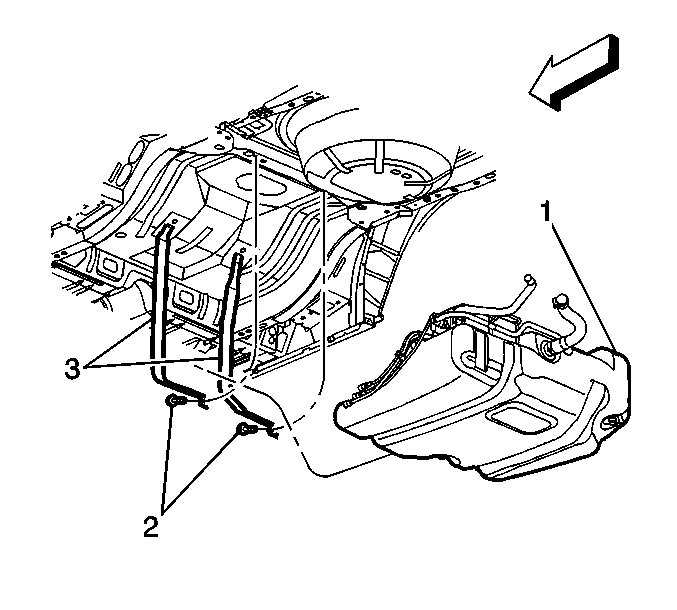 1

3

2