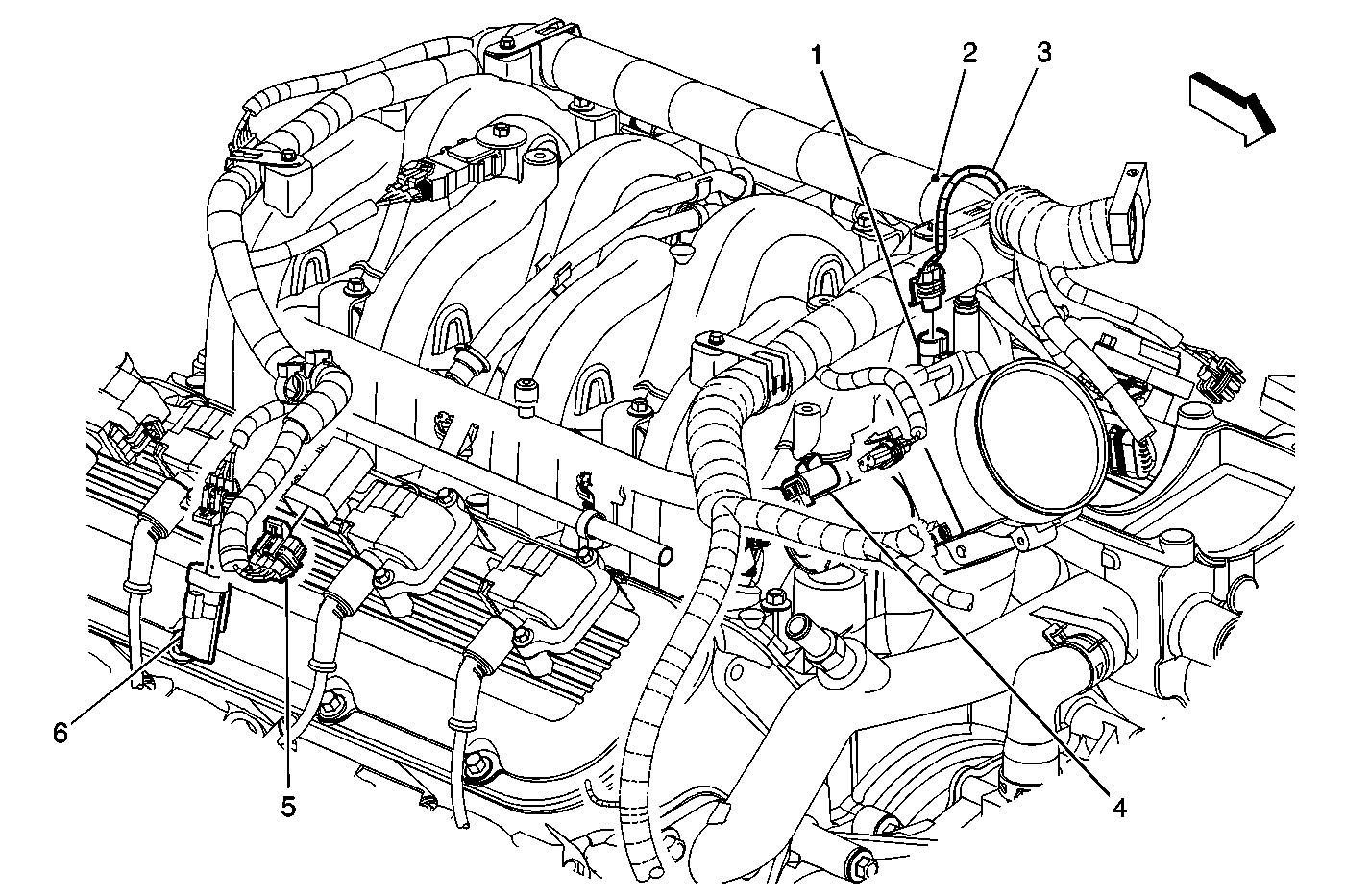 1
2
3
6
5
4