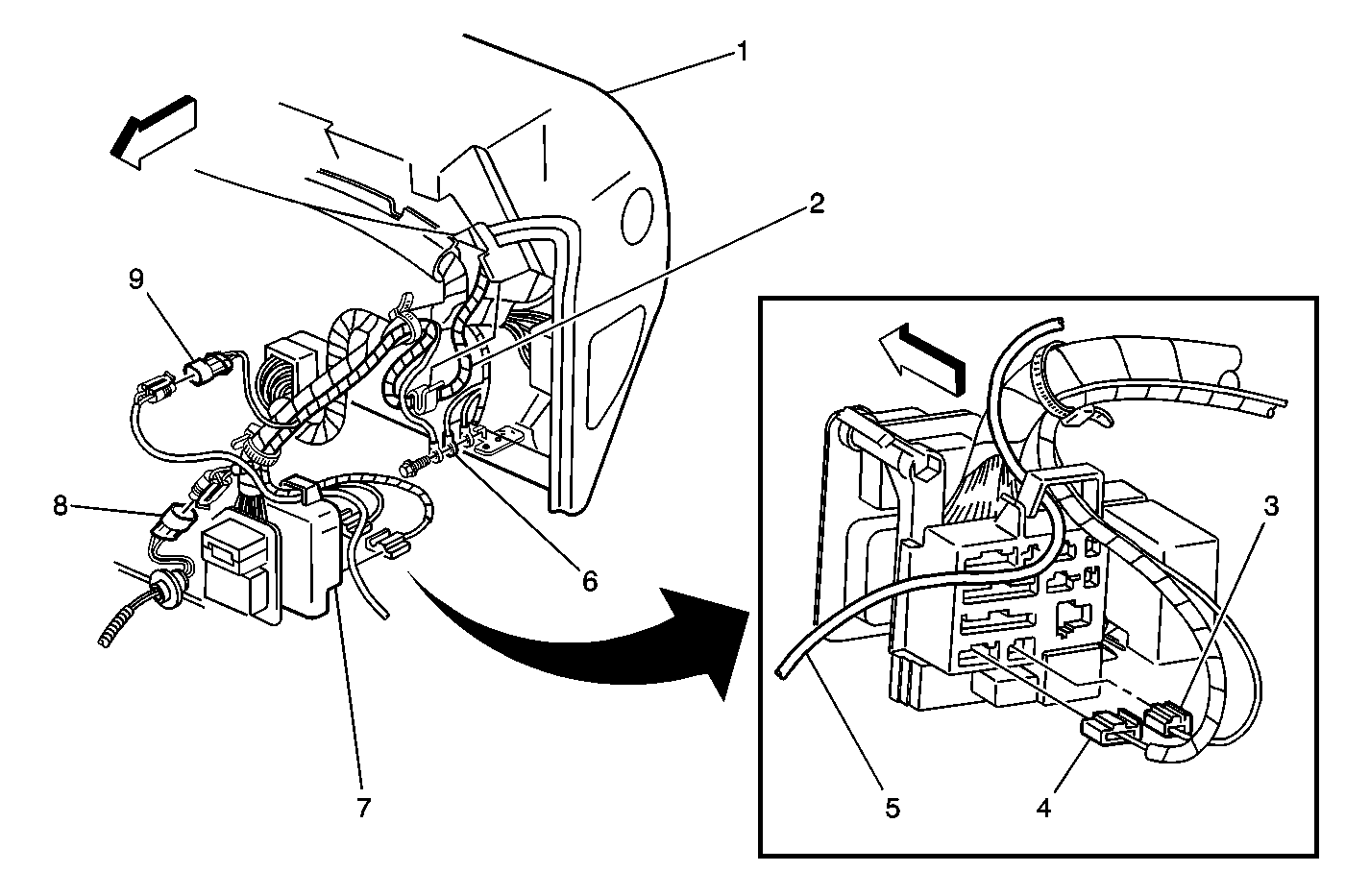 1
2
9
8
6
7
3
5
4