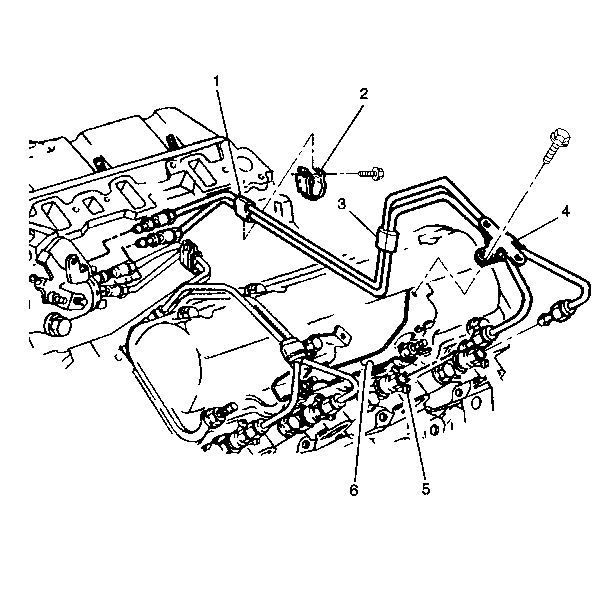 1
2
3
4
6
5