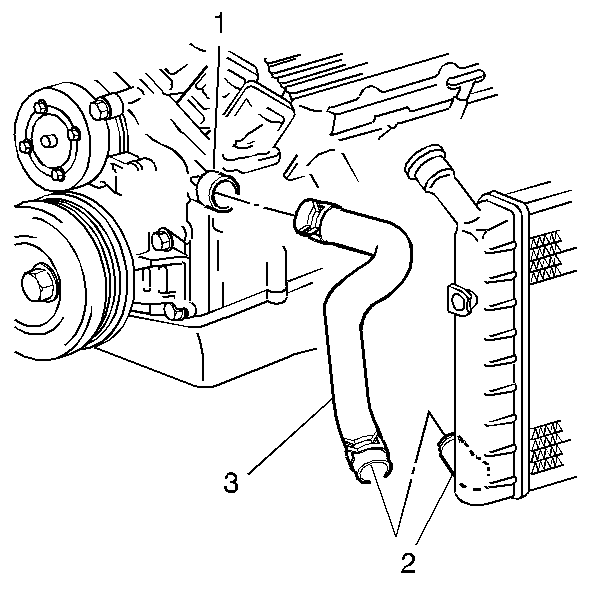 1

3

2