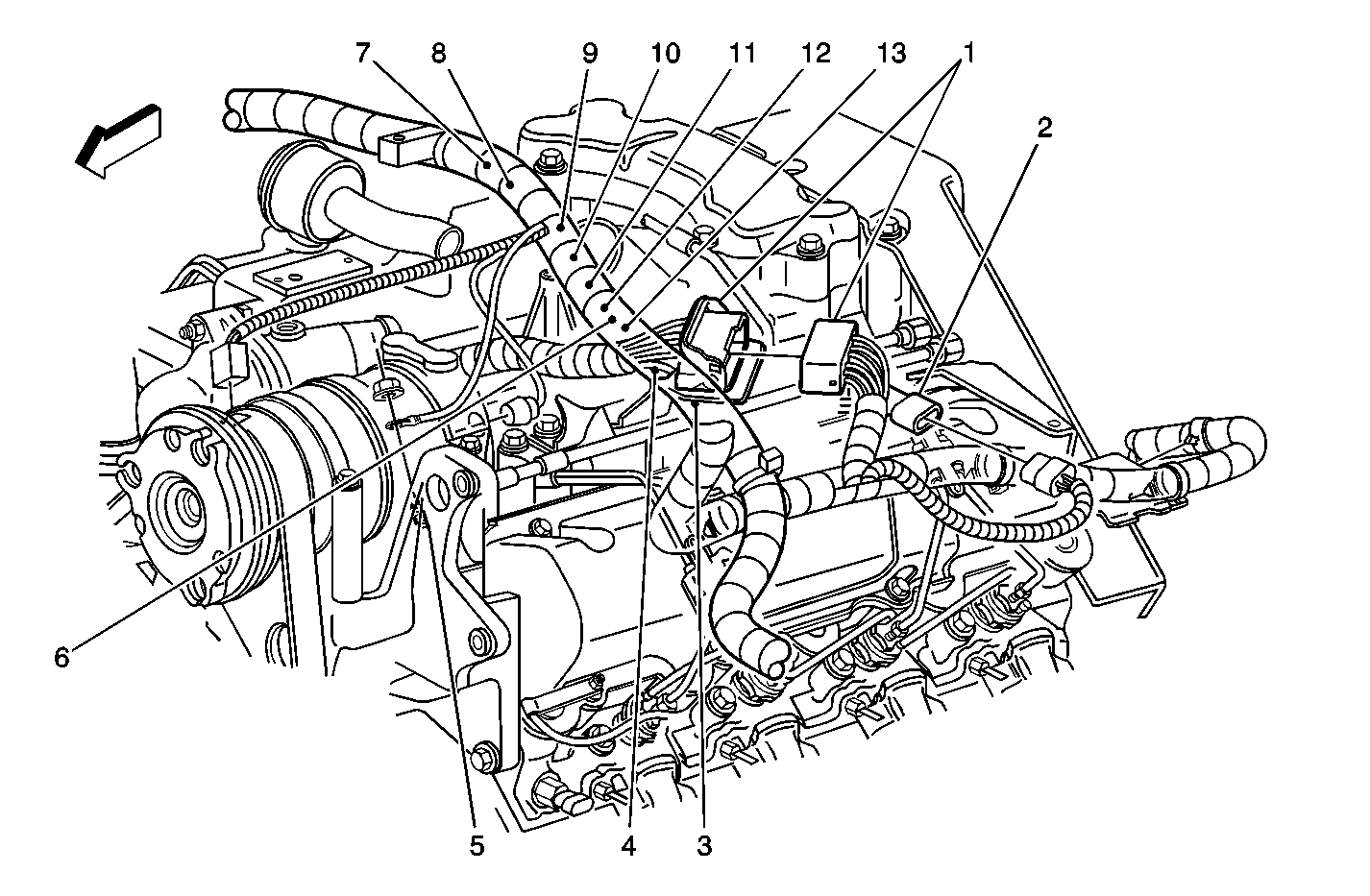 7
8
9
10
11
12
13
1
2
6
5
4
3