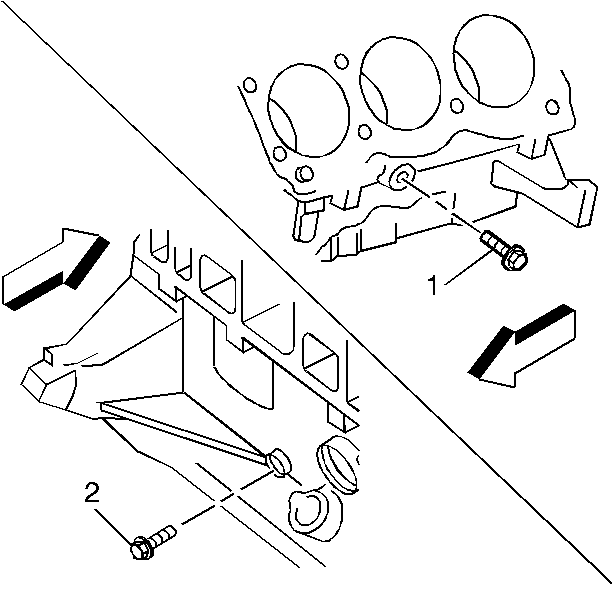 1

2