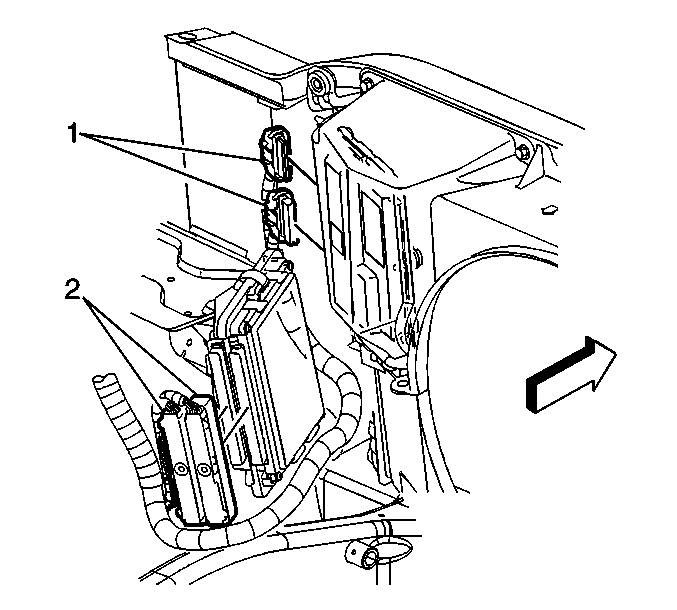 1
2