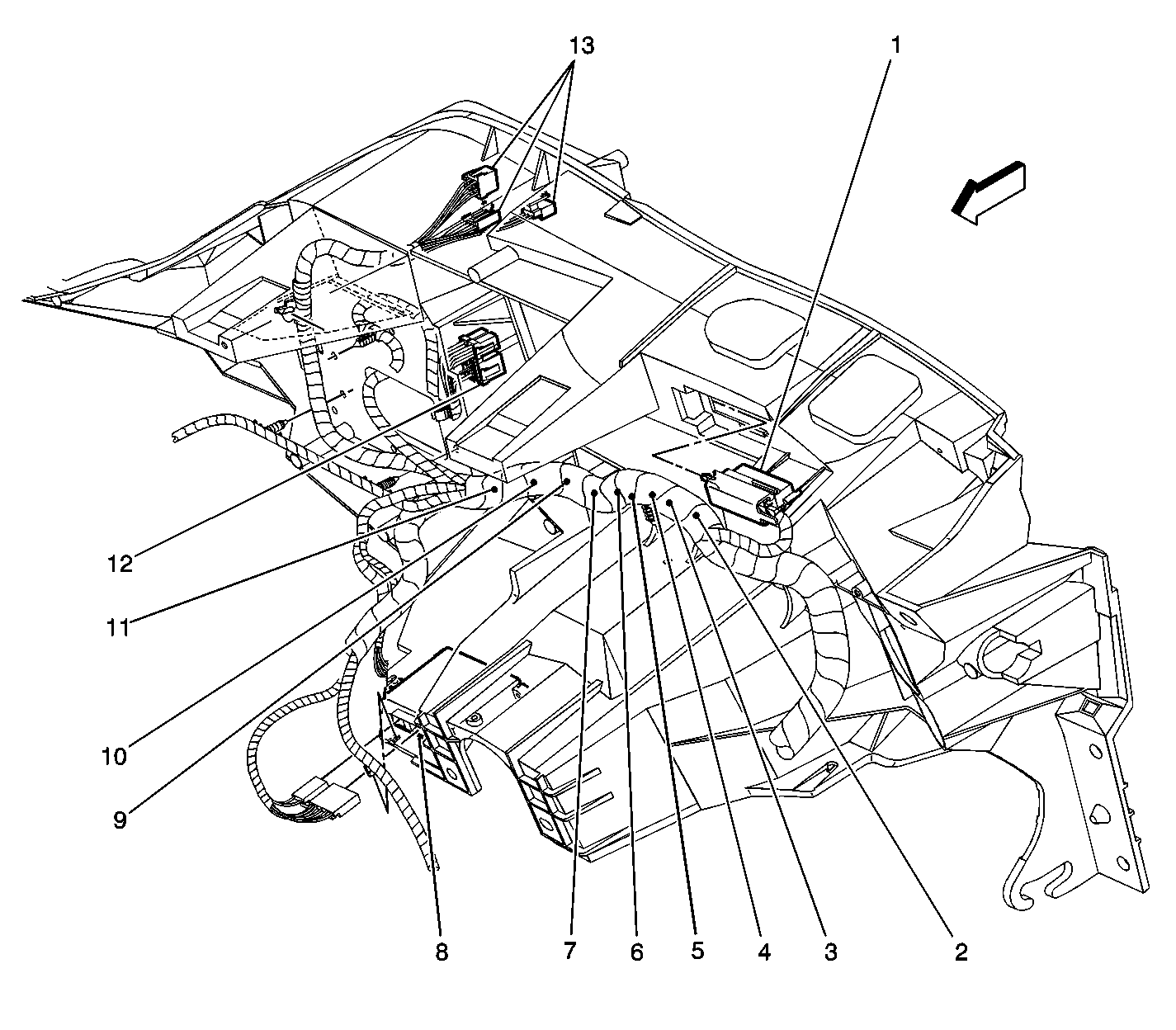 13
1
12
11
10
9
8
7
6
5
4
3
2