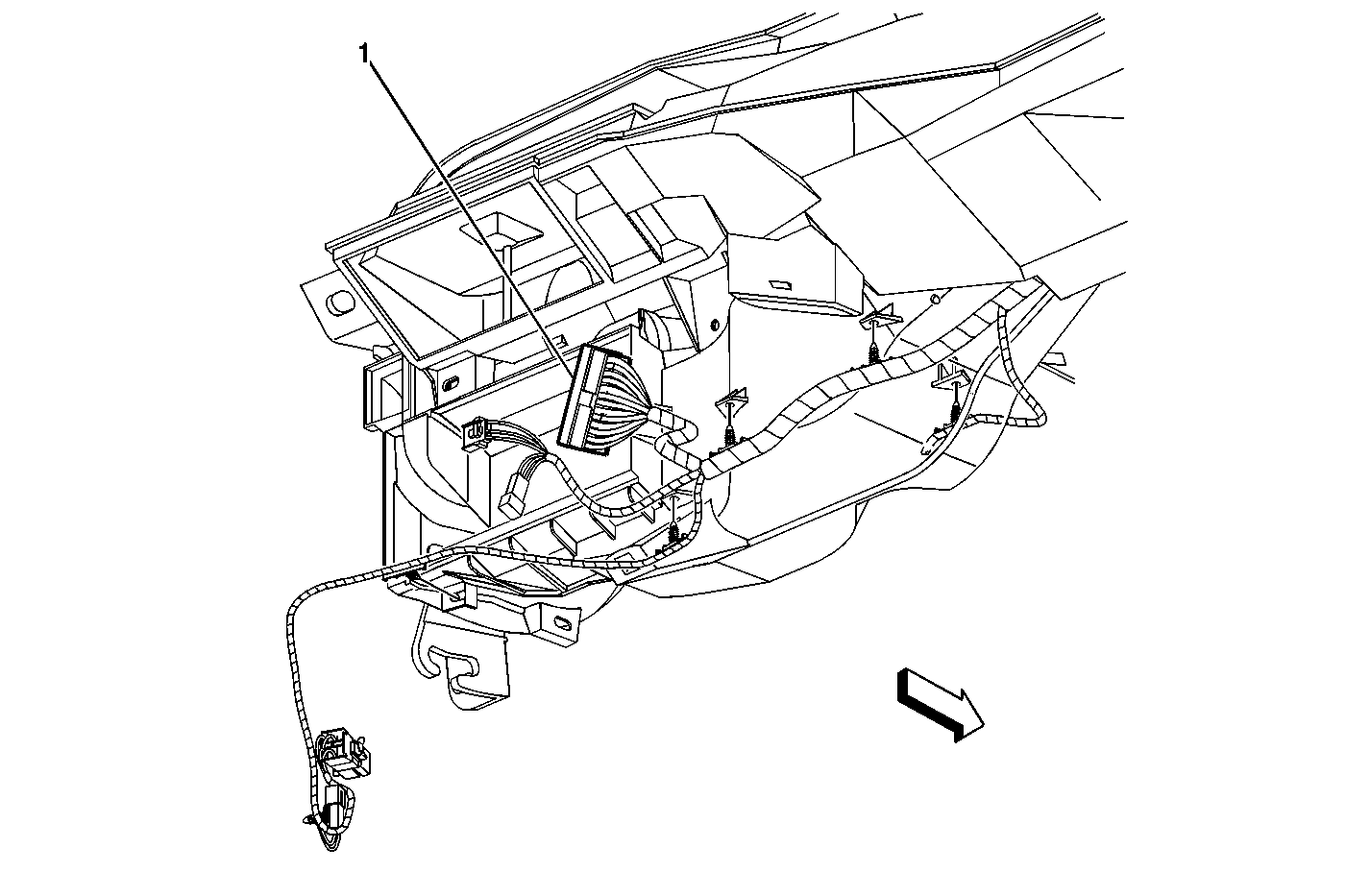 1